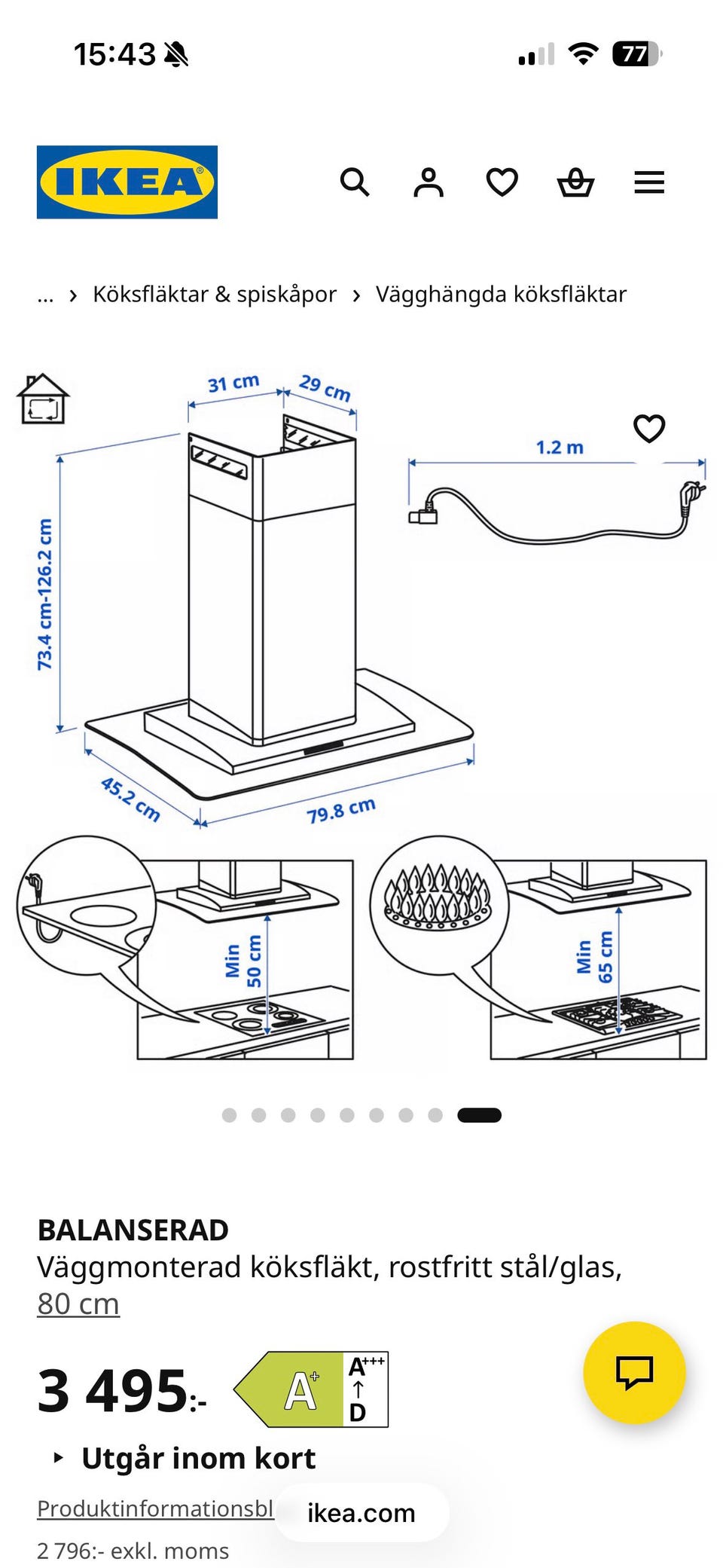 15:43

77

IKEA

... › Köksfläktar & spiskåpor › Vägghängda köksfläktar

31 cm
29 cm
1.2 m
73.4 cm-126.2 cm
45.2 cm
79.8 cm
Min 50 cm
Min 65 cm

BALANSERAD
Väggmonterad köksfläkt, rostfritt stål/glas, 80 cm

3 495:-

A+
A+++
↑
D

Utgår inom kort

Produktinformationsbl

ikea.com

2 796:- exkl. moms