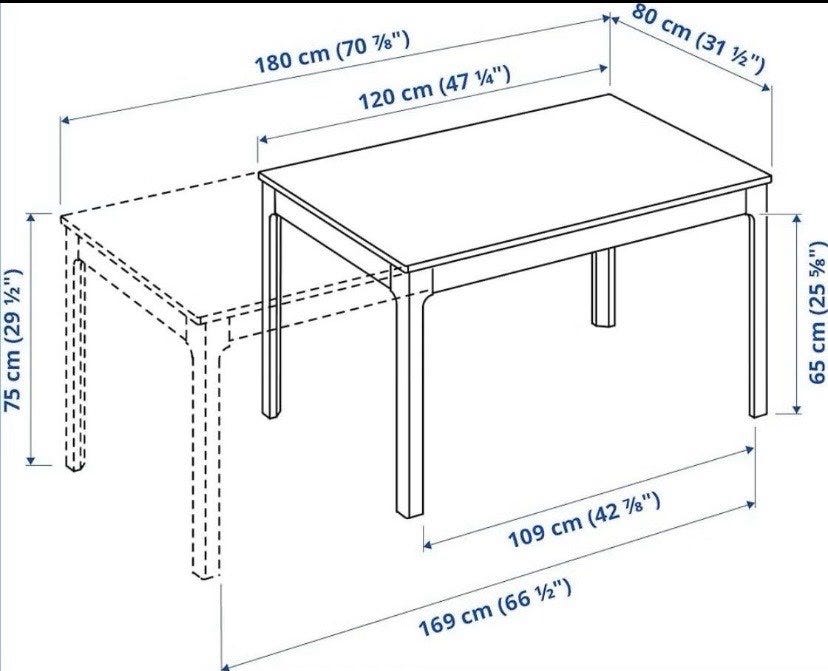 180 cm (70 ⅞")

80 cm (31 ½")

120 cm (47 ¼")

75 cm (29 ½")

65 cm (25 ⅝")

109 cm (42 ⅞")

169 cm (66 ½")