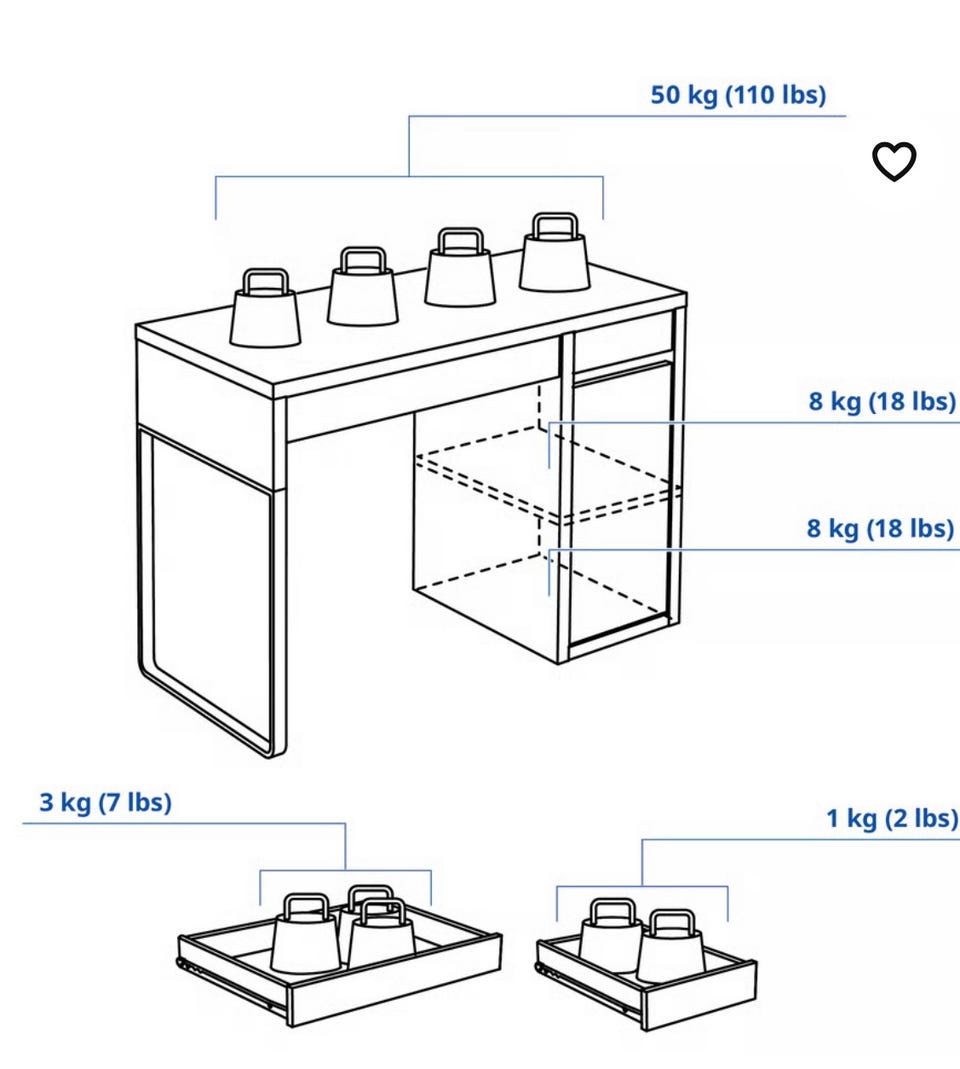 50 kg (110 lbs)

8 kg (18 lbs)

8 kg (18 lbs)

3 kg (7 lbs)

1 kg (2 lbs)