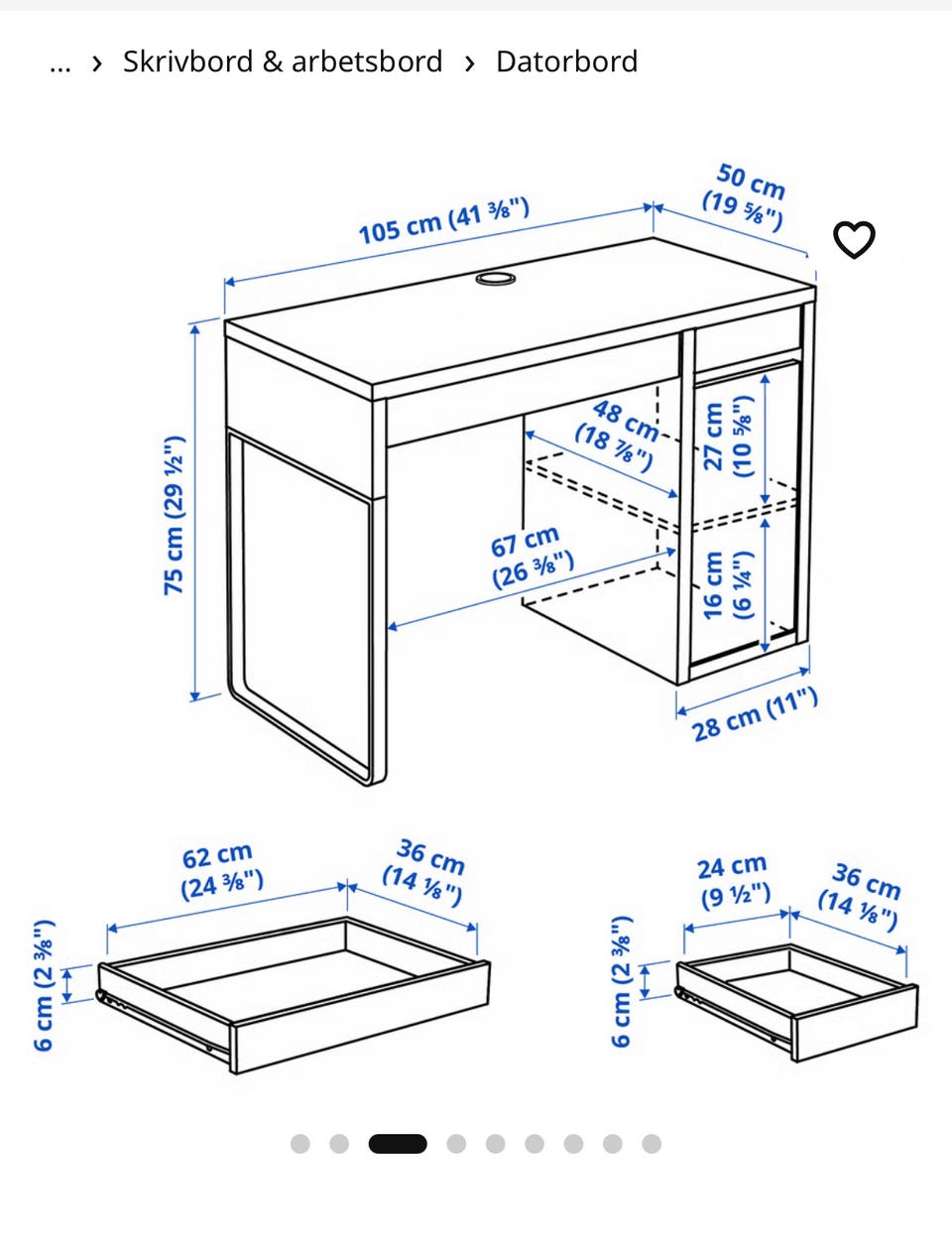 ... › Skrivbord & arbetsbord › Datorbord

105 cm (41 ⅜")
50 cm (19 ⅝")
75 cm (29 ½")
48 cm (18 ⅞")
27 cm (10 ⅝")
67 cm (26 ⅜")
16 cm (6 ¼")
28 cm (11")

62 cm (24 ⅜")
36 cm (14 ⅛")
6 cm (2 ⅜")

24 cm (9 ½")
36 cm (14 ⅛")
6 cm (2 ⅜")