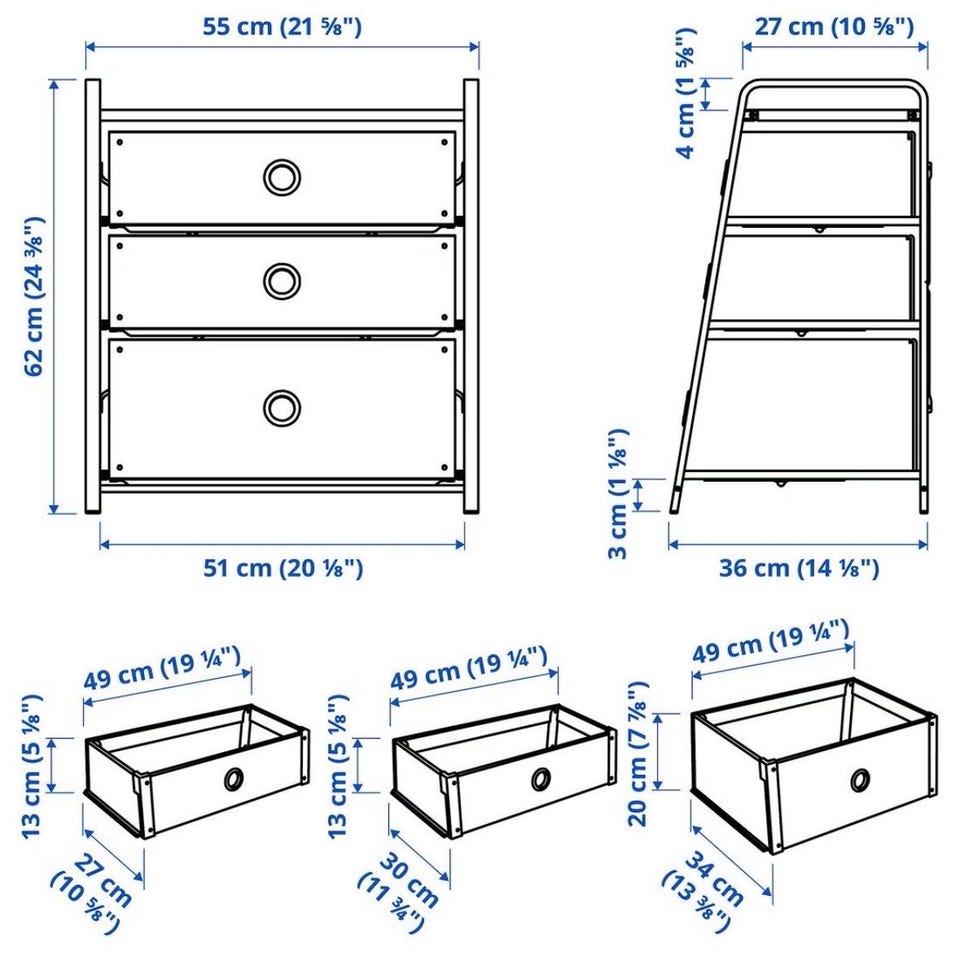 55 cm (21 ⅝")

62 cm (24 ⅜")

51 cm (20 ⅛")

27 cm (10 ⅝")

4 cm (1 ⅝")

3 cm (1 ⅛")

36 cm (14 ⅛")

49 cm (19 ¼")

13 cm (5 ⅛")

27 cm (10 ⅝")

49 cm (19 ¼")

13 cm (5 ⅛")

30 cm (11 ¾")

49 cm (19 ¼")

20 cm (7 ⅞")

34 cm (13 ⅜")