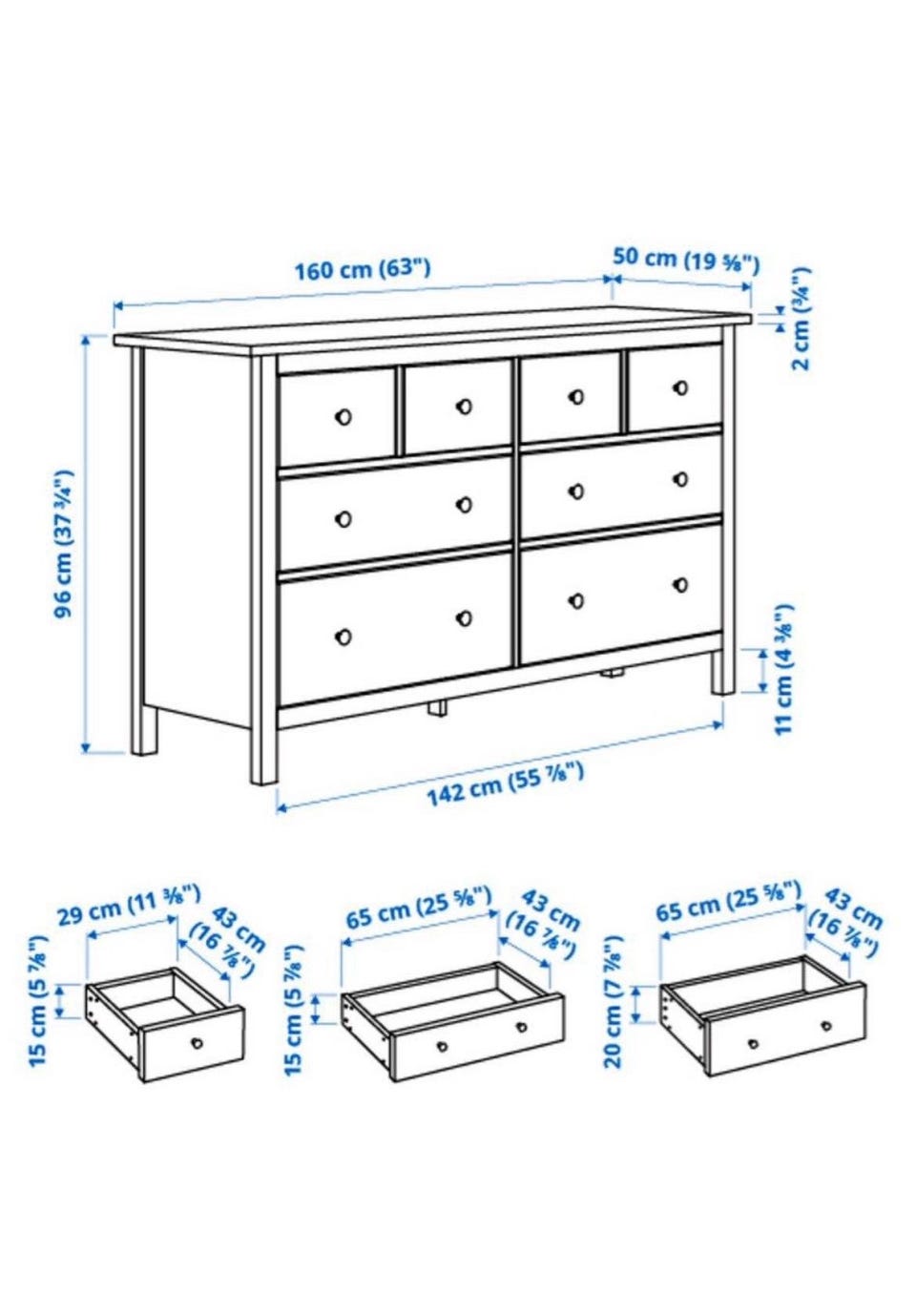 160 cm (63")
50 cm (19 ⅝")
2 cm (¾")
96 cm (37 ¾")
11 cm (4 ⅜")
142 cm (55 ⅞")

29 cm (11 ⅜")
43 cm (16 ⅞")
15 cm (5 ⅞")

65 cm (25 ⅝")
43 cm (16 ⅞")
15 cm (5 ⅞")

65 cm (25 ⅝")
43 cm (16 ⅞")
20 cm (7 ⅞")