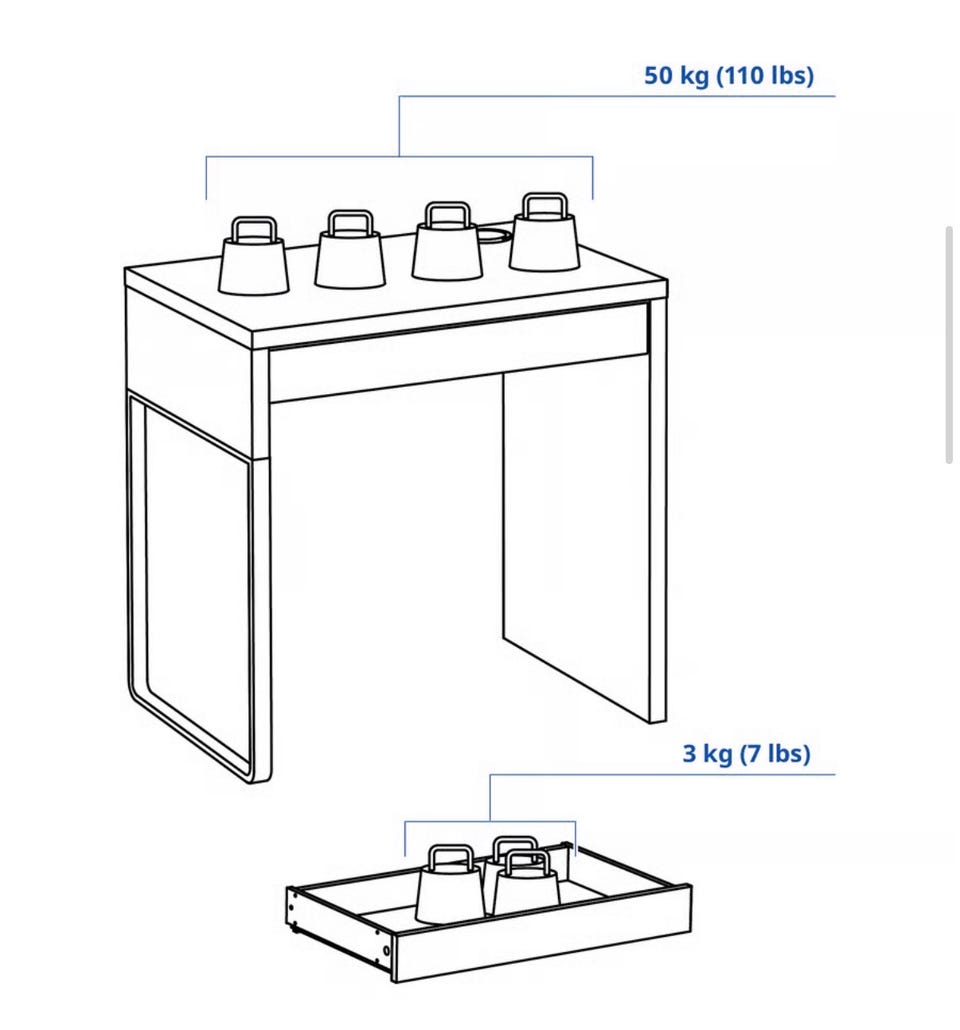 50 kg (110 lbs)

3 kg (7 lbs)