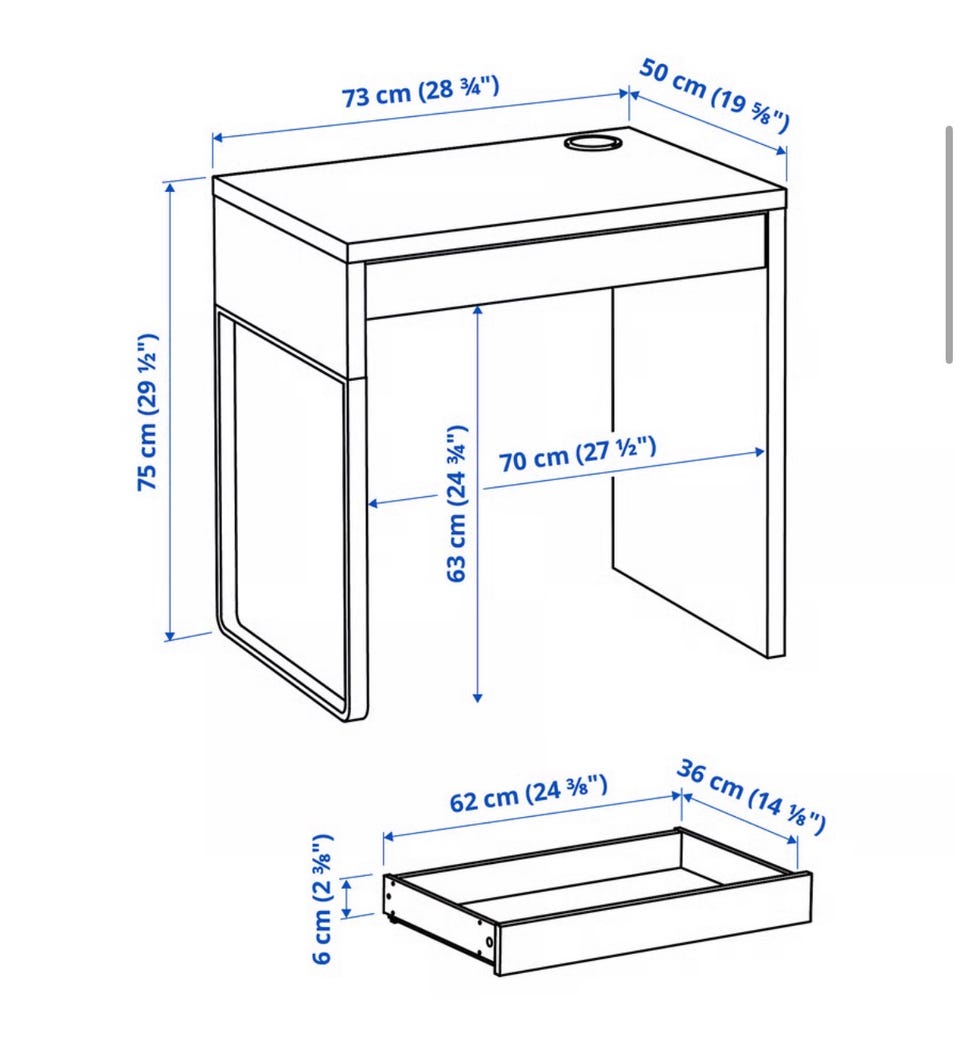 73 cm (28 ¾")
50 cm (19 ⅝")
75 cm (29 ½")
63 cm (24 ¾")
70 cm (27 ½")
62 cm (24 ⅜")
36 cm (14 ⅛")
6 cm (2 ⅜")