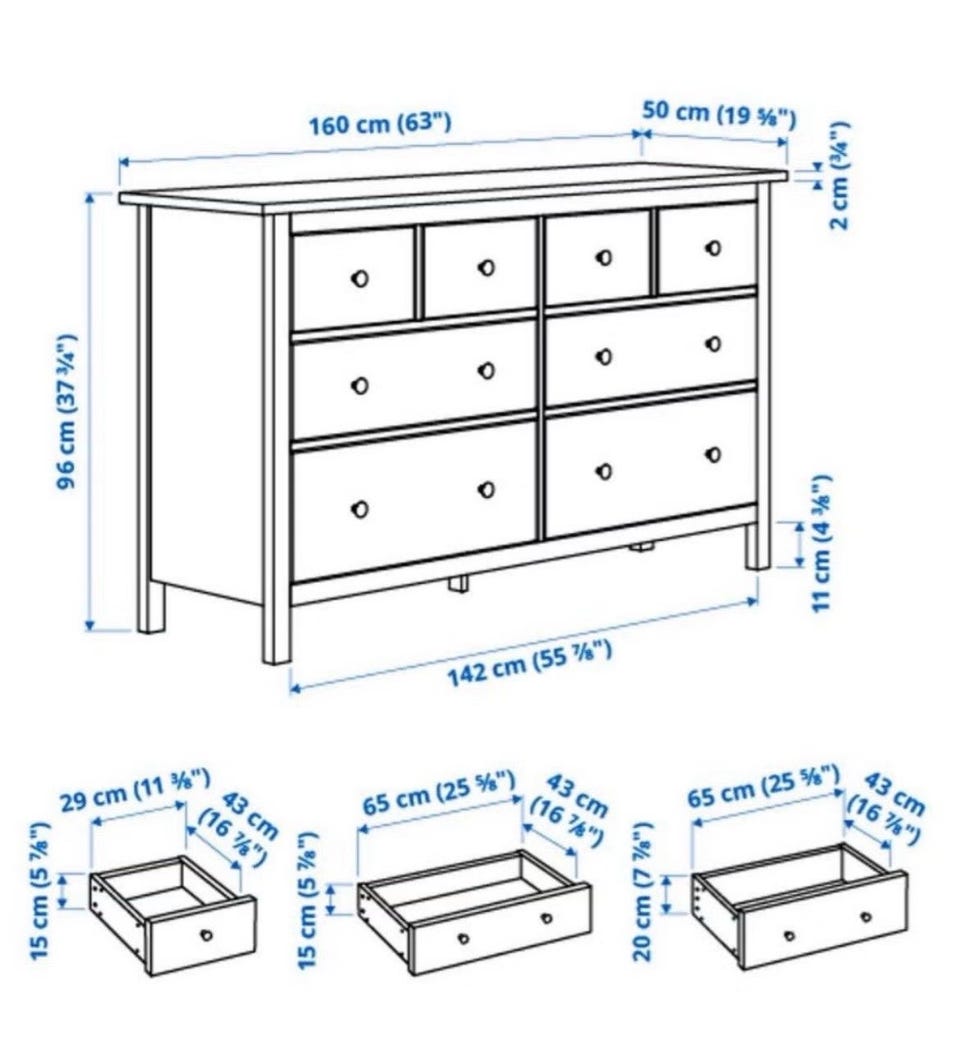 160 cm (63")

50 cm (19 ⅝")

2 cm (¾")

96 cm (37 ¾")

11 cm (4 ⅜")

142 cm (55 ⅞")

29 cm (11 ⅜")

43 cm (16 ⅞")

15 cm (5 ⅞")

65 cm (25 ⅝")

43 cm (16 ⅞")

15 cm (5 ⅞")

65 cm (25 ⅝")

43 cm (16 ⅞")

20 cm (7 ⅞")