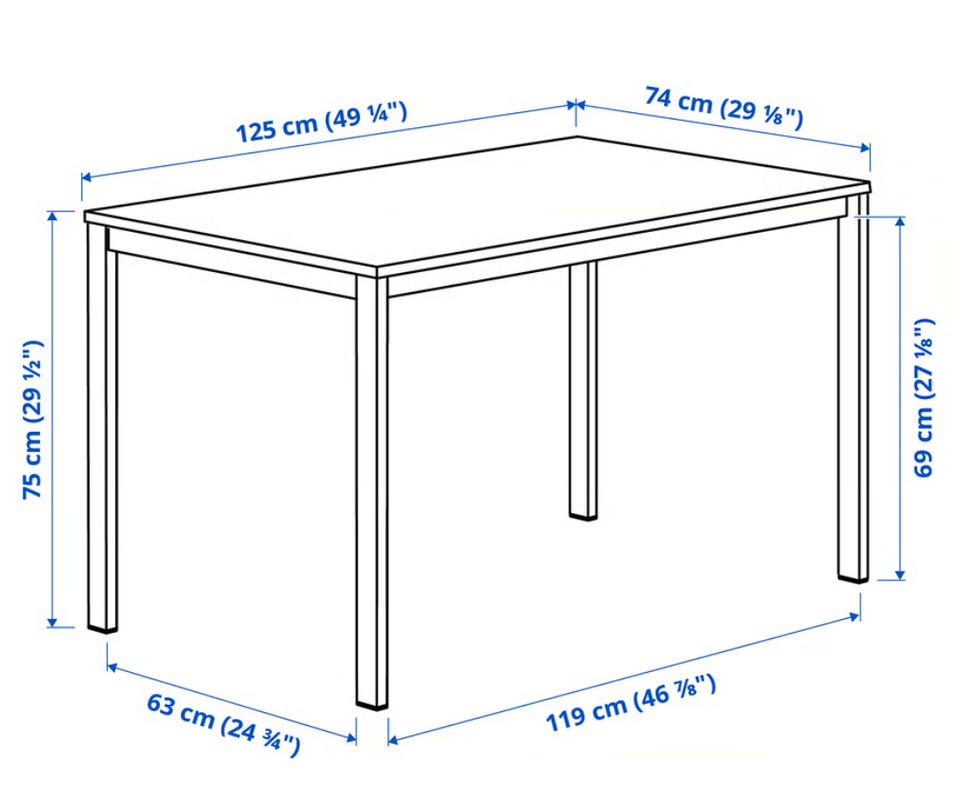 125 cm (49 ¼")

74 cm (29 ⅛")

75 cm (29 ½")

69 cm (27 ⅛")

63 cm (24 ¾")

119 cm (46 ⅞")