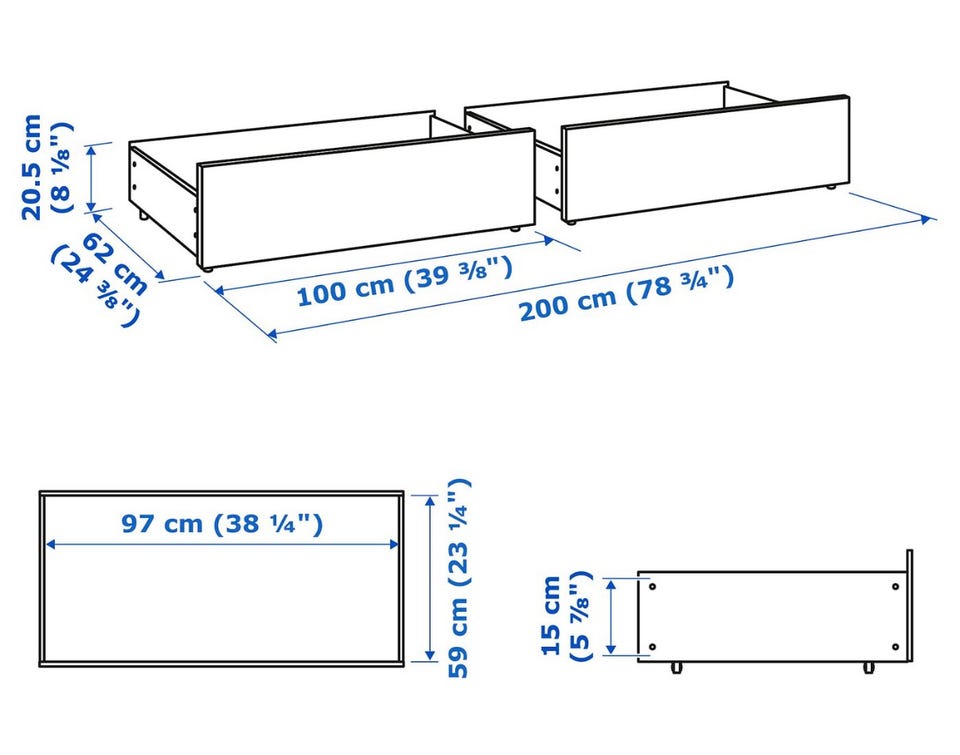 20.5 cm
(8 ⅛")

62 cm
(24 ⅜")

100 cm (39 ⅜")

200 cm (78 ¾")

97 cm (38 ¼")

59 cm (23 ¼")

15 cm
(5 ⅞")