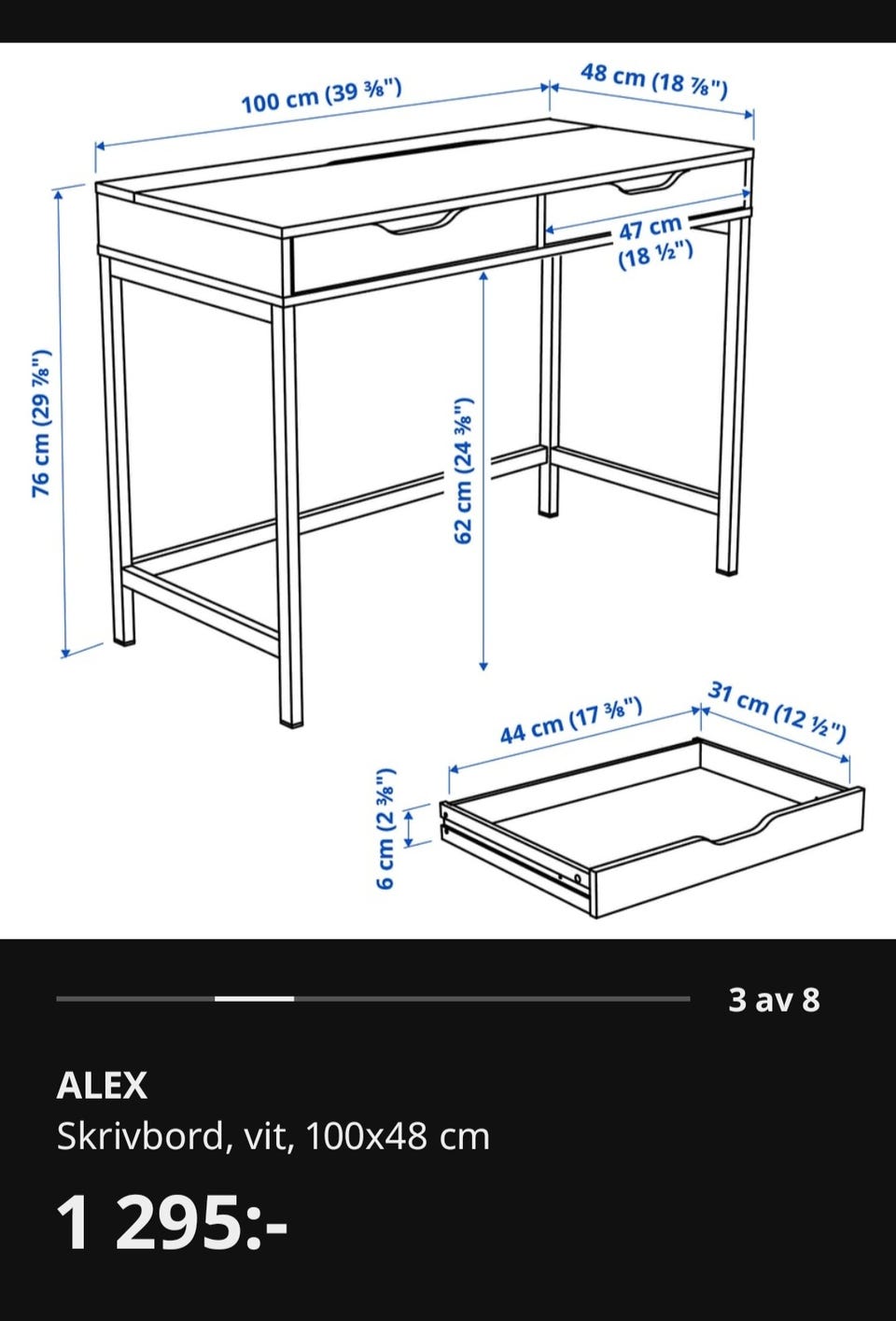 100 cm (39 ⅜")

48 cm (18 ⅞")

47 cm (18 ½")

76 cm (29 ⅞")

62 cm (24 ⅜")

44 cm (17 ⅜")

31 cm (12 ½")

6 cm (2 ⅜")

3 av 8

ALEX
Skrivbord, vit, 100x48 cm

1 295:-