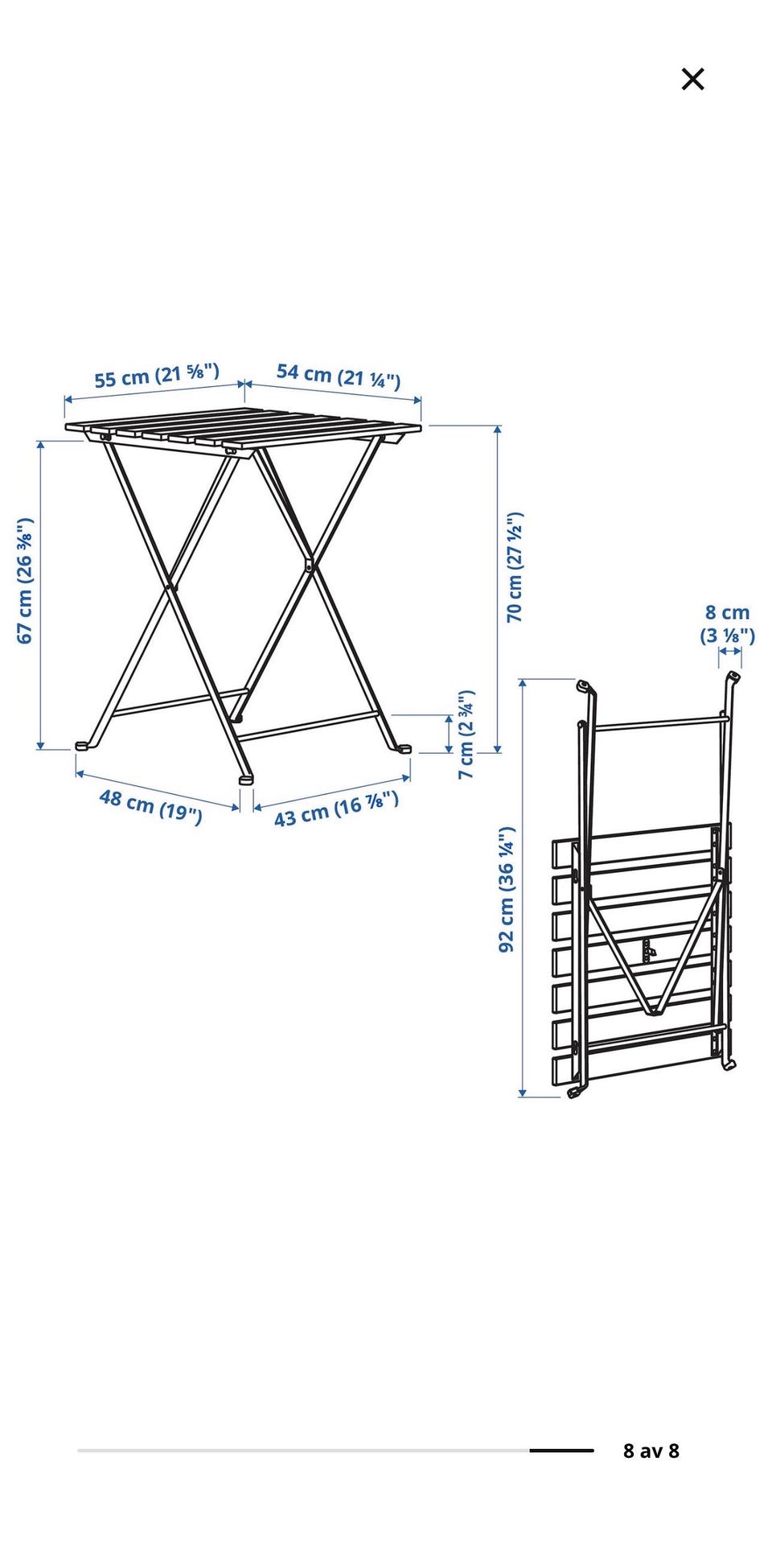 ×

55 cm (21 ⅝")
54 cm (21 ¼")
67 cm (26 ⅜")
70 cm (27 ½")
7 cm (2 ¾")
48 cm (19")
43 cm (16 ⅞")
8 cm (3 ⅛")
92 cm (36 ¼")

8 av 8