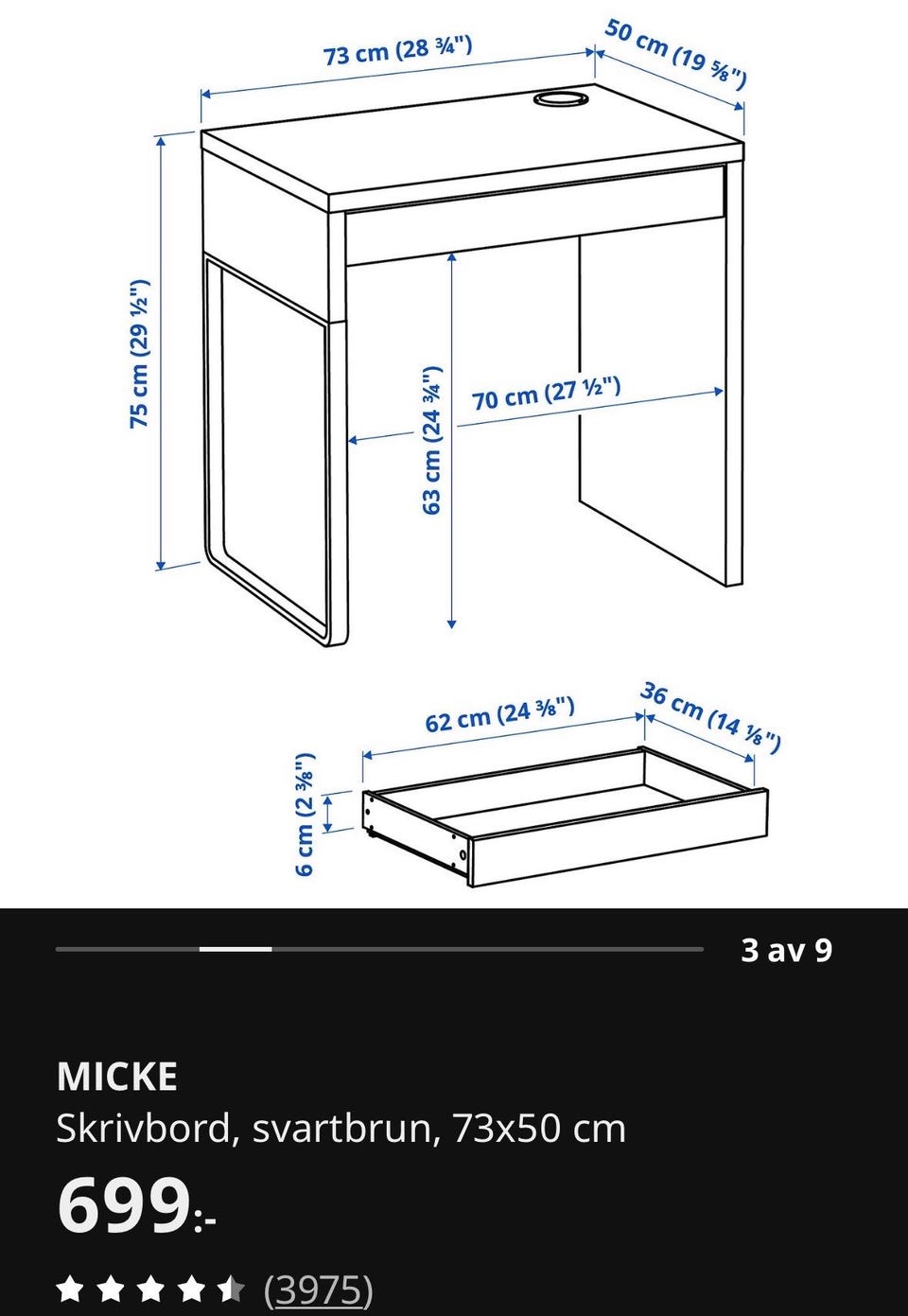 73 cm (28 ¾")

50 cm (19 ⅝")

75 cm (29 ½")

63 cm (24 ¾")

70 cm (27 ½")

62 cm (24 ⅜")

36 cm (14 ⅛")

6 cm (2 ⅜")

3 av 9

MICKE
Skrivbord, svartbrun, 73x50 cm

699:-

(3975)