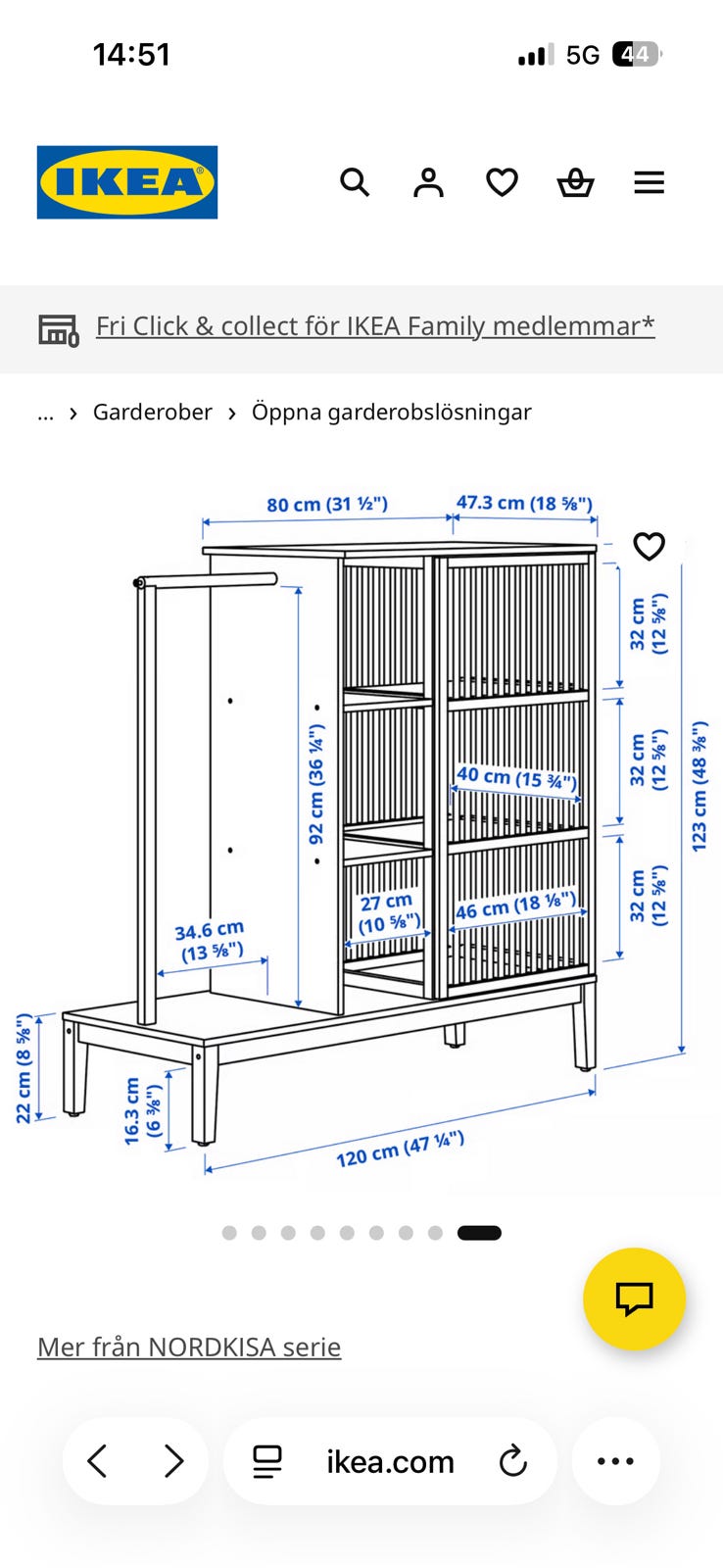 14:51

5G 44

IKEA

Fri Click & collect för IKEA Family medlemmar*

... › Garderober › Öppna garderobslösningar

80 cm (31 ½")

47.3 cm (18 ⅝")

32 cm (12 ⅝")

32 cm (12 ⅝")

32 cm (12 ⅝")

123 cm (48 ⅜")

92 cm (36 ¼")

40 cm (15 ¾")

27 cm (10 ⅝")

46 cm (18 ⅛")

34.6 cm (13 ⅝")

22 cm (8 ⅝")

16.3 cm (6 ⅜")

120 cm (47 ¼")

Mer från NORDKISA serie

ikea.com