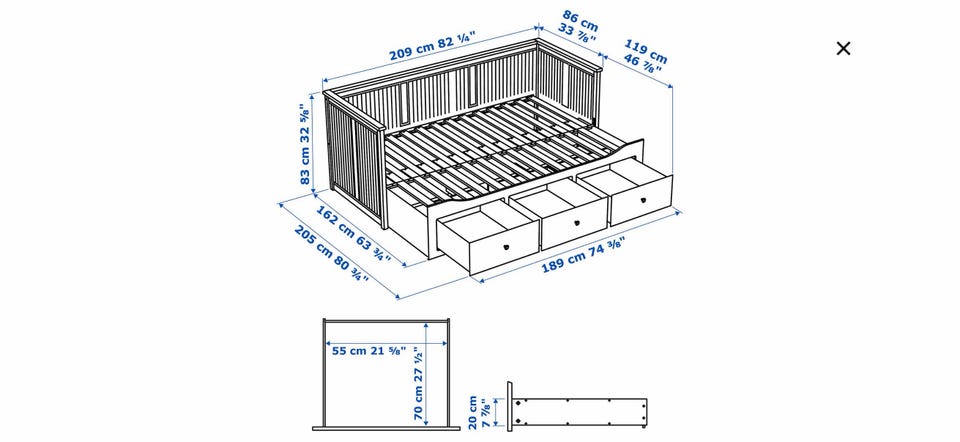 209 cm 82 ¼"

86 cm 33 ⅞"

119 cm 46 ⅞"

×

83 cm 32 ⅝"

162 cm 63 ¾"

205 cm 80 ¾"

189 cm 74 ⅜"

55 cm 21 ⅝"

70 cm 27 ½"

20 cm 7 ⅞"