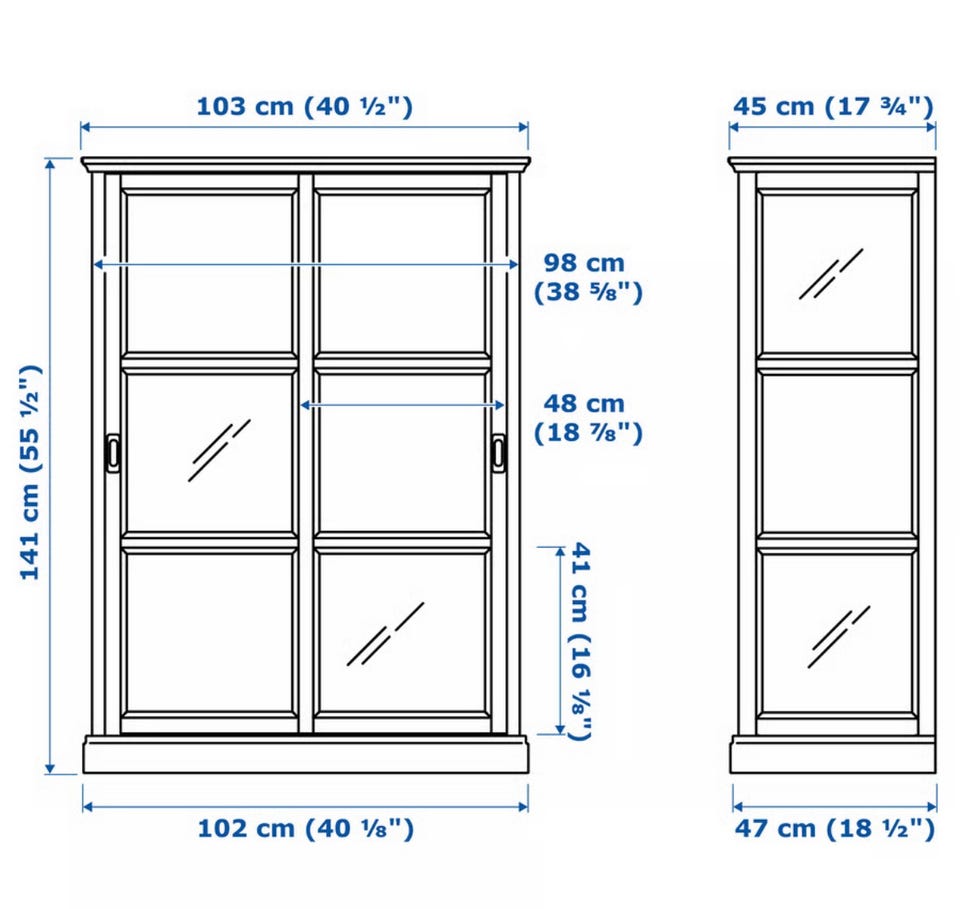 103 cm (40 ½")

45 cm (17 ¾")

141 cm (55 ½")

98 cm (38 ⅝")

48 cm (18 ⅞")

41 cm (16 ⅛")

102 cm (40 ⅛")

47 cm (18 ½")