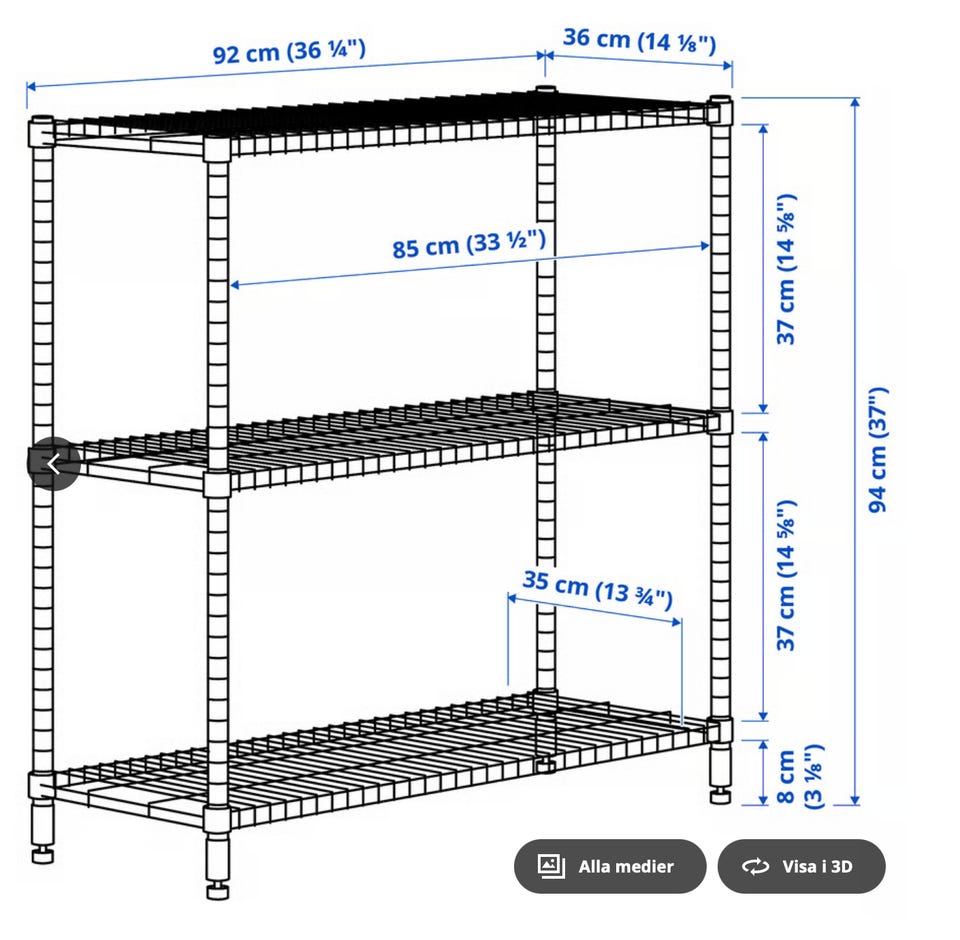 92 cm (36 ¼")
36 cm (14 ⅛")
85 cm (33 ½")
37 cm (14 ⅝")
94 cm (37")
37 cm (14 ⅝")
35 cm (13 ¾")
8 cm (3 ⅛")

Alla medier
Visa i 3D