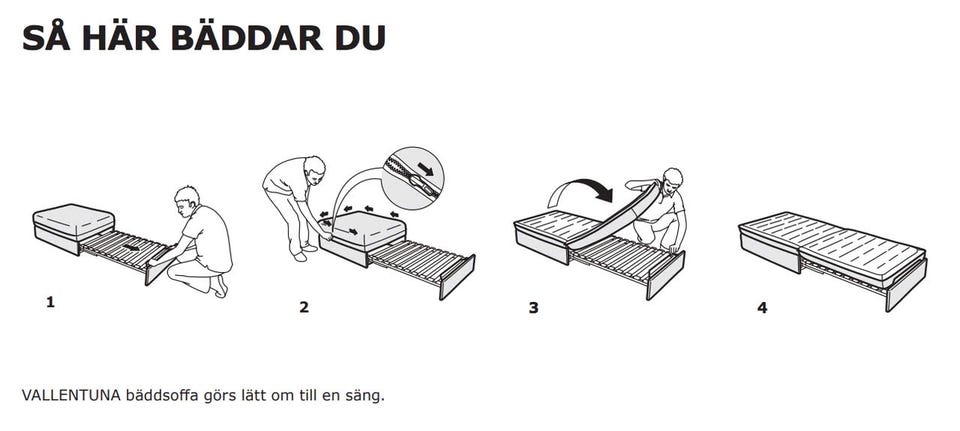 SÅ HÄR BÄDDAR DU

1

2

3

4

VALLENTUNA bäddsoffa görs lätt om till en säng.