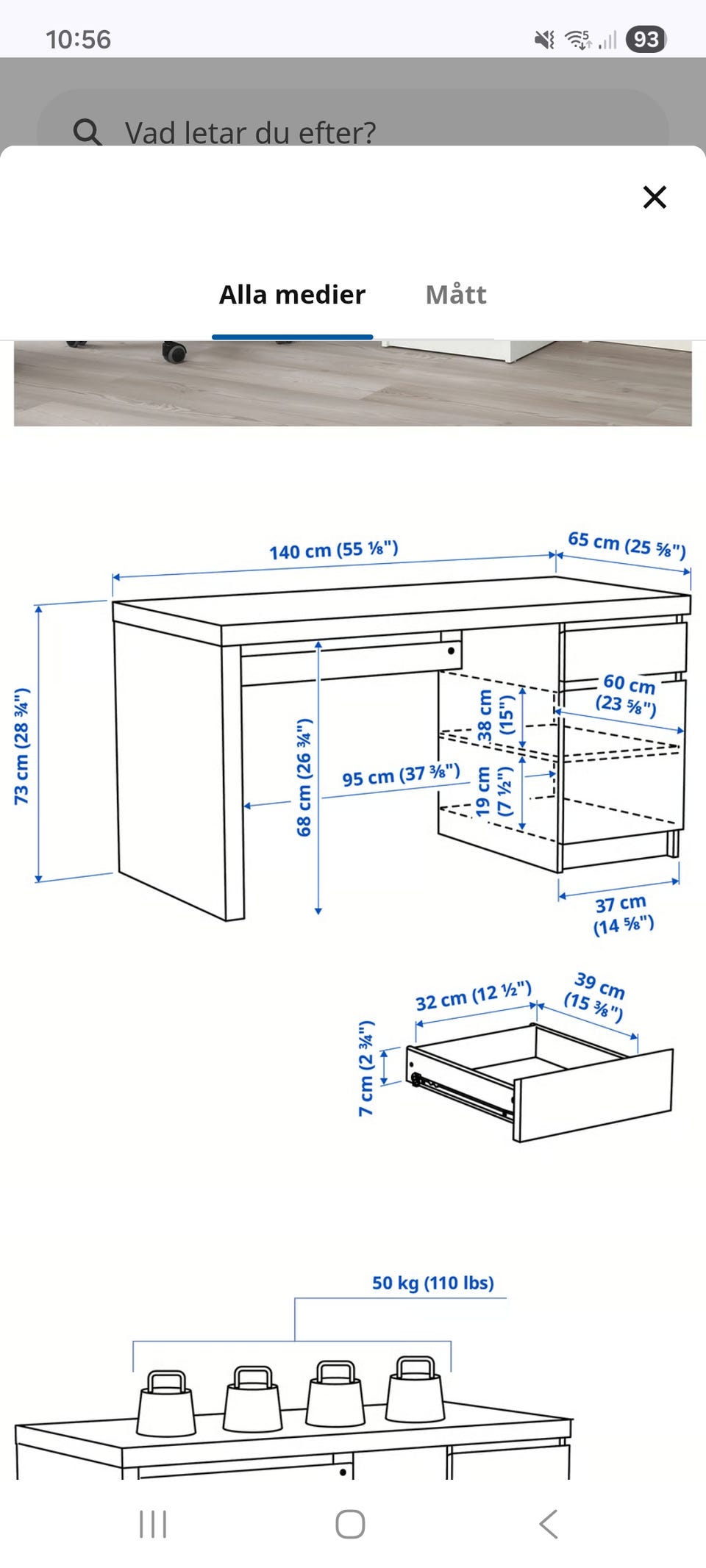 10:56

93

Vad letar du efter?

Alla medier

Mått

140 cm (55 ⅛")

65 cm (25 ⅝")

73 cm (28 ¾")

68 cm (26 ¾")

95 cm (37 ⅜")

38 cm (15")

19 cm (7 ½")

60 cm (23 ⅝")

37 cm (14 ⅝")

32 cm (12 ½")

39 cm (15 ⅜")

7 cm (2 ¾")

50 kg (110 lbs)