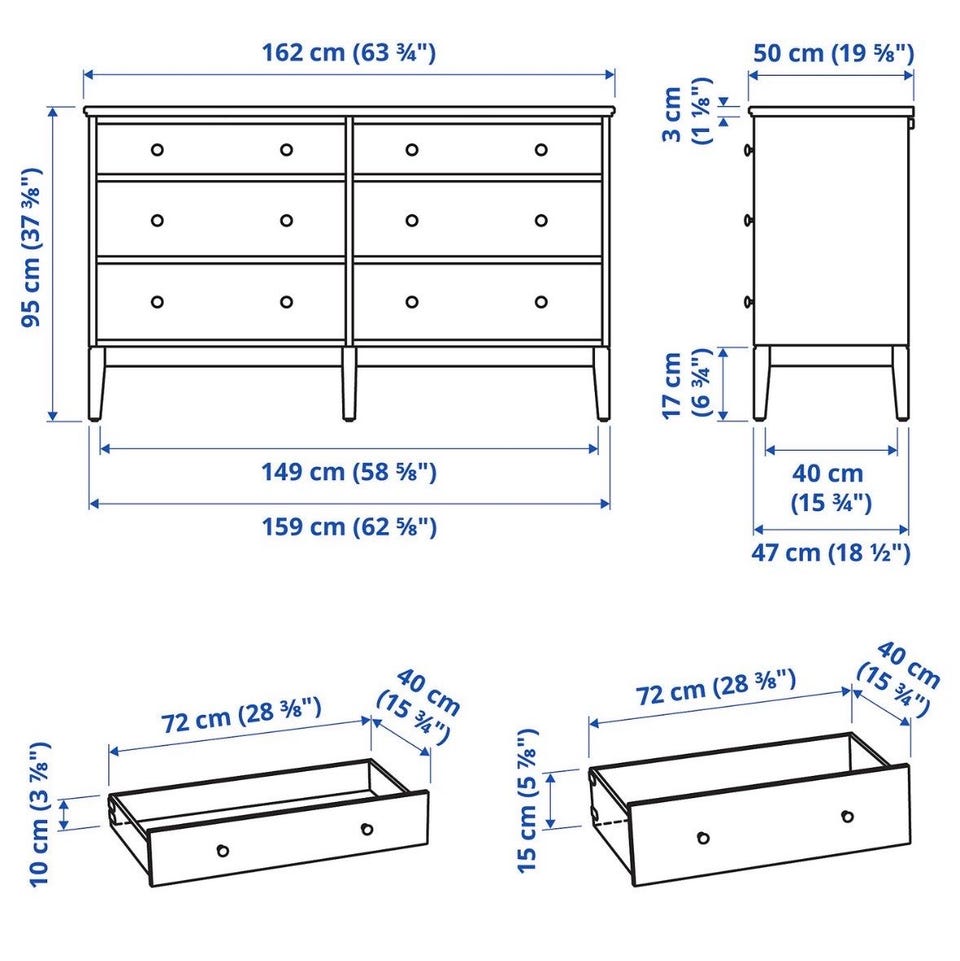 162 cm (63 ¾")

50 cm (19 ⅝")

3 cm (1 ⅛")

95 cm (37 ⅜")

17 cm (6 ¾")

149 cm (58 ⅝")

159 cm (62 ⅝")

40 cm (15 ¾")

47 cm (18 ½")

72 cm (28 ⅜")

40 cm (15 ¾")

10 cm (3 ⅞")

72 cm (28 ⅜")

40 cm (15 ¾")

15 cm (5 ⅞")