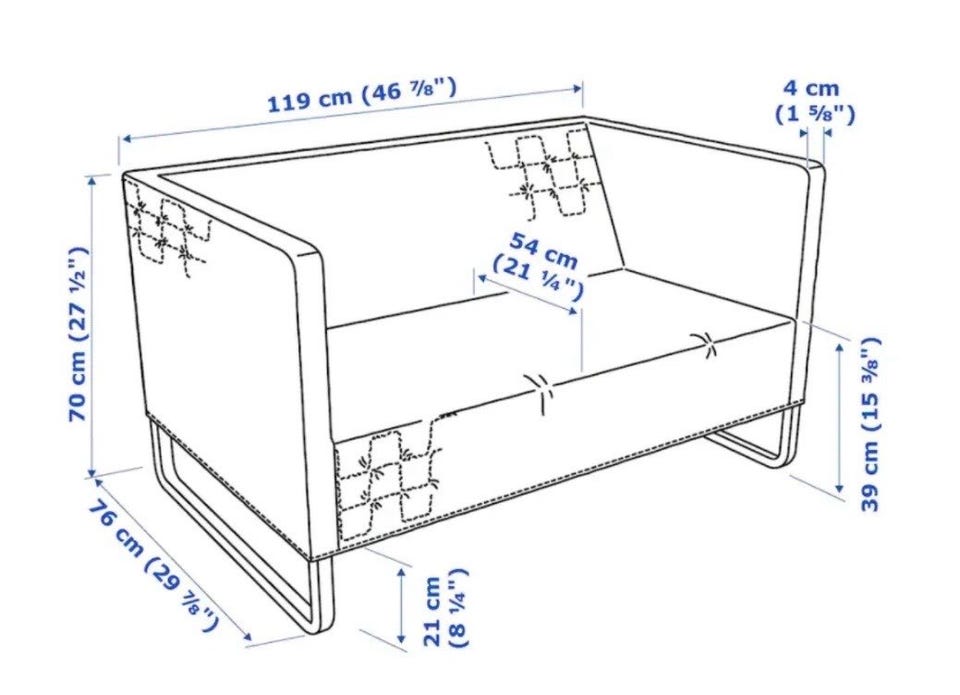 119 cm (46 ⅞")

4 cm
(1 ⅝")

70 cm (27 ½")

54 cm
(21 ¼")

39 cm (15 ⅜")

76 cm (29 ⅞")

21 cm
(8 ¼")