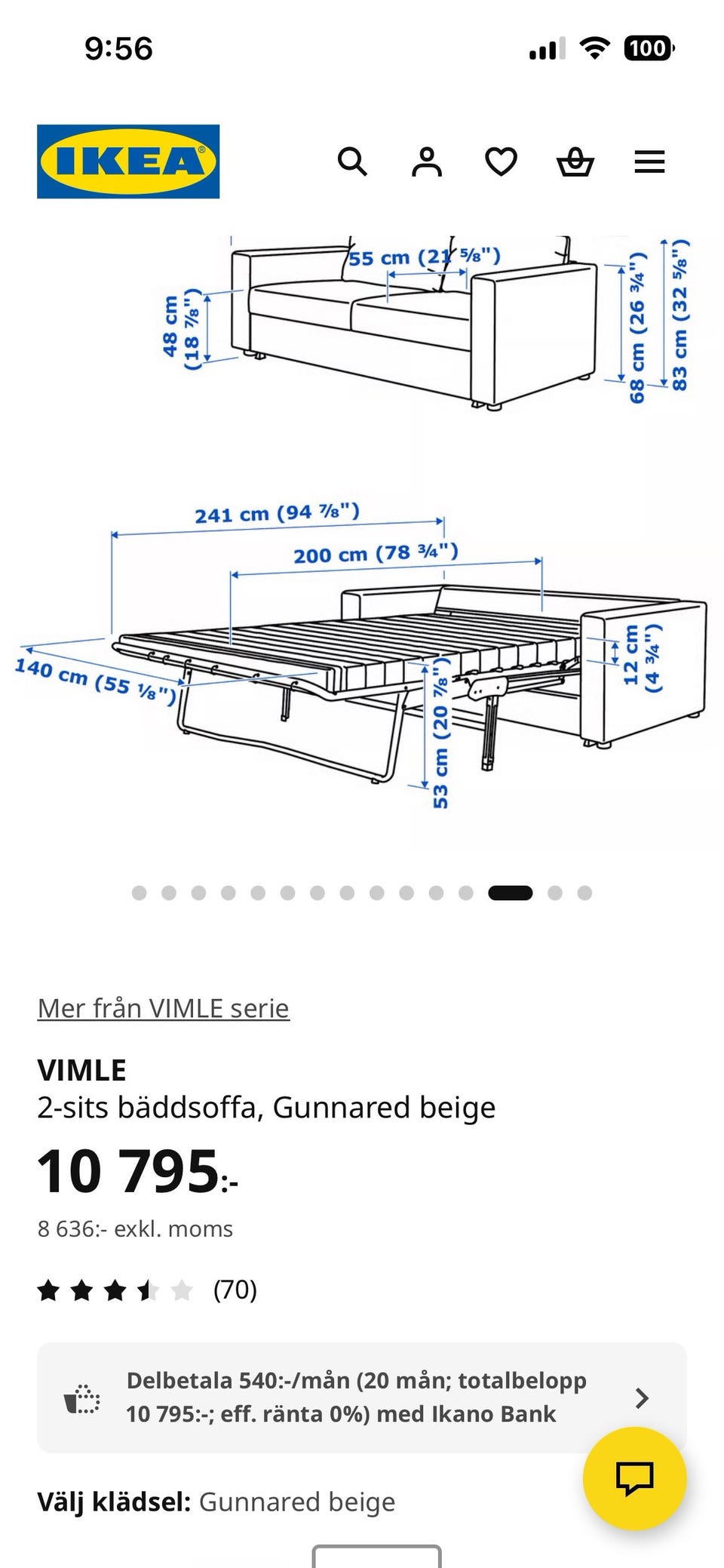 9:56

100

IKEA

55 cm (21 ⅝")

48 cm (18 ⅞")

68 cm (26 ¾")

83 cm (32 ⅝")

241 cm (94 ⅞")

200 cm (78 ¾")

140 cm (55 ⅛")

12 cm (4 ¾")

53 cm (20 ⅞")

Mer från VIMLE serie

VIMLE
2-sits bäddsoffa, Gunnared beige

10 795:-

8 636:- exkl. moms

(70)

Delbetala 540:-/mån (20 mån; totalbelopp 10 795:-; eff. ränta 0%) med Ikano Bank

Välj klädsel: Gunnared beige