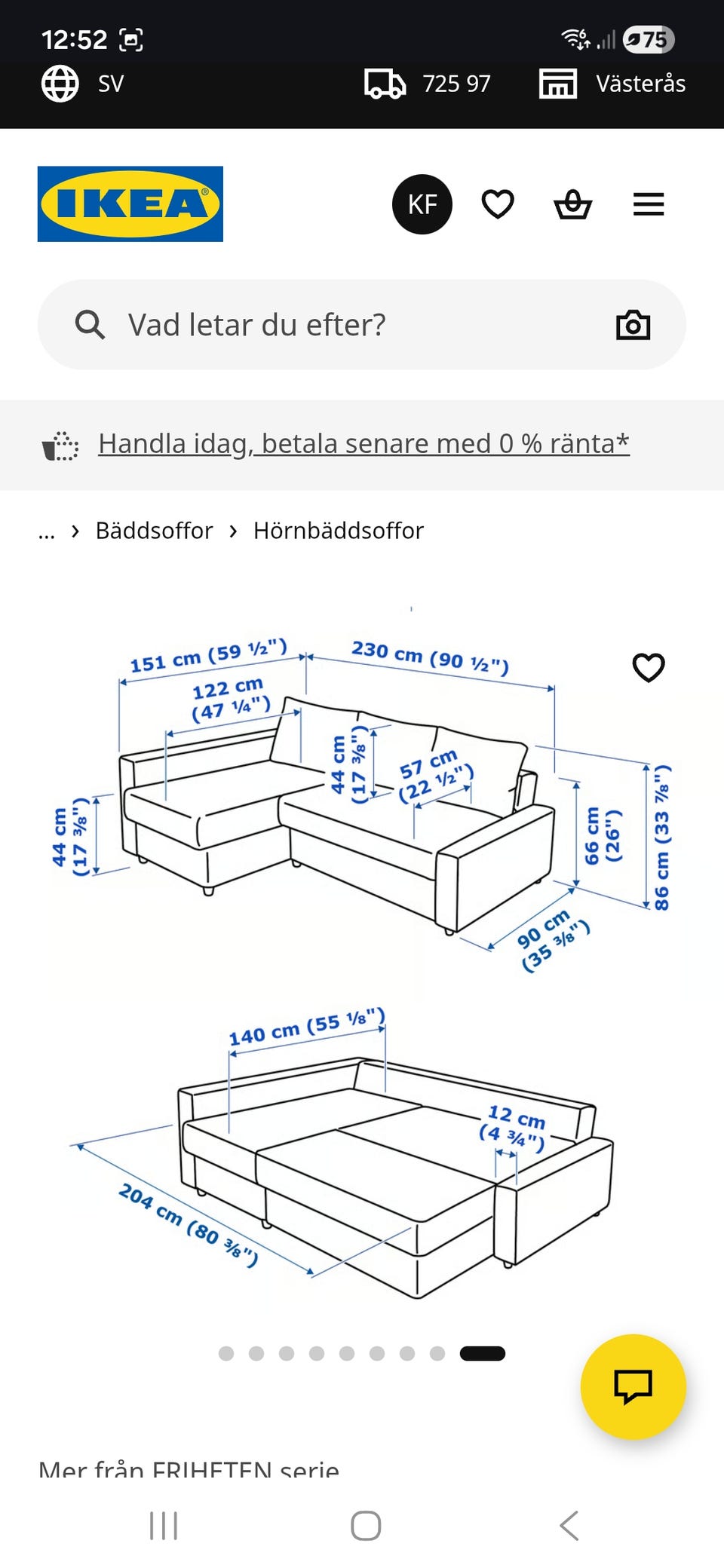 12:52

75

SV 725 97 Västerås

IKEA

KF

Vad letar du efter?

Handla idag, betala senare med 0 % ränta*

... › Bäddsoffor › Hörnbäddsoffor

151 cm (59 ½")
230 cm (90 ½")
122 cm (47 ¼")
44 cm (17 ⅜")
57 cm (22 ½")
44 cm (17 ⅜")
66 cm (26")
86 cm (33 ⅞")
90 cm (35 ⅜")

140 cm (55 ⅛")
12 cm (4 ¾")
204 cm (80 ⅜")

Mer från FRIHETEN serie