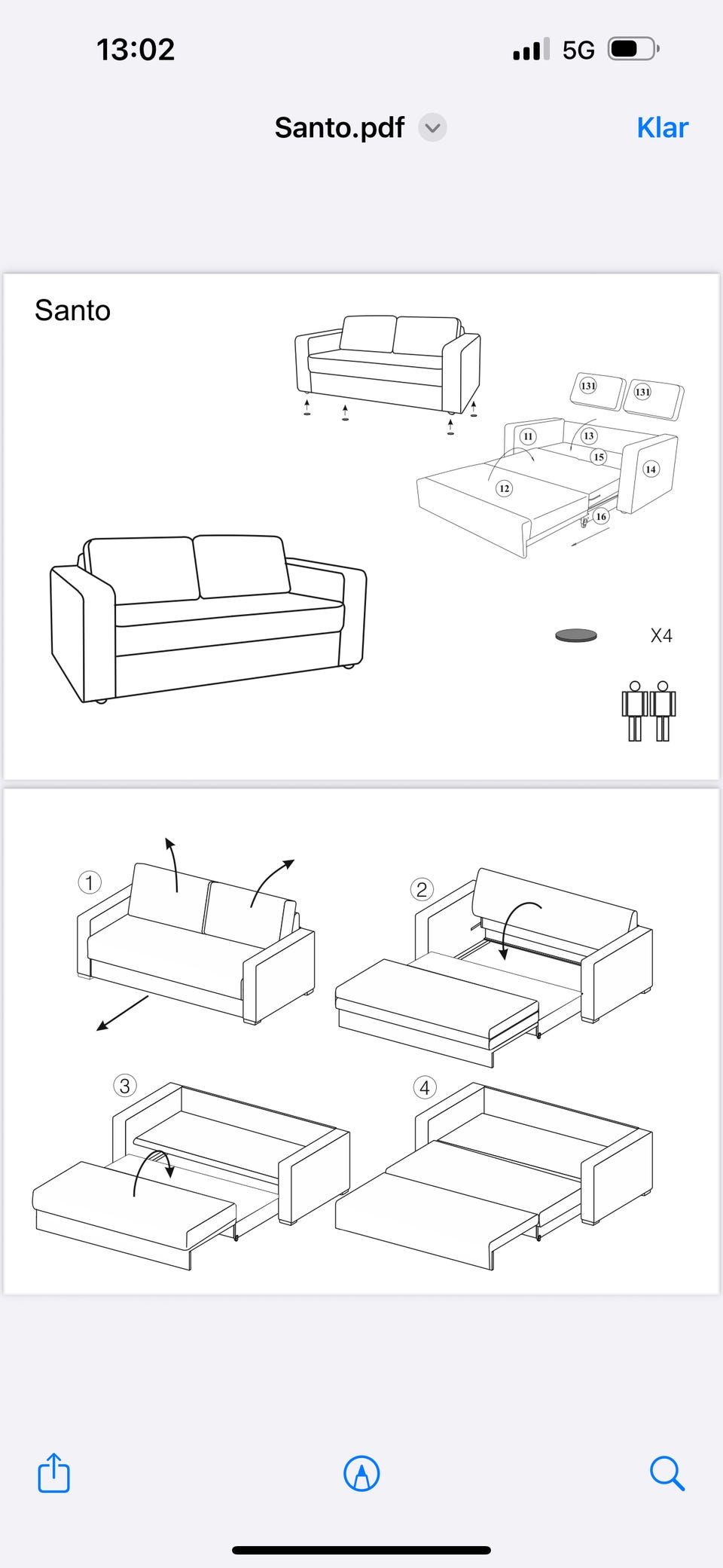 13:02

5G

Santo.pdf

Klar

Santo

131

131

11

13

15

14

12

16

X4

1

2

3

4