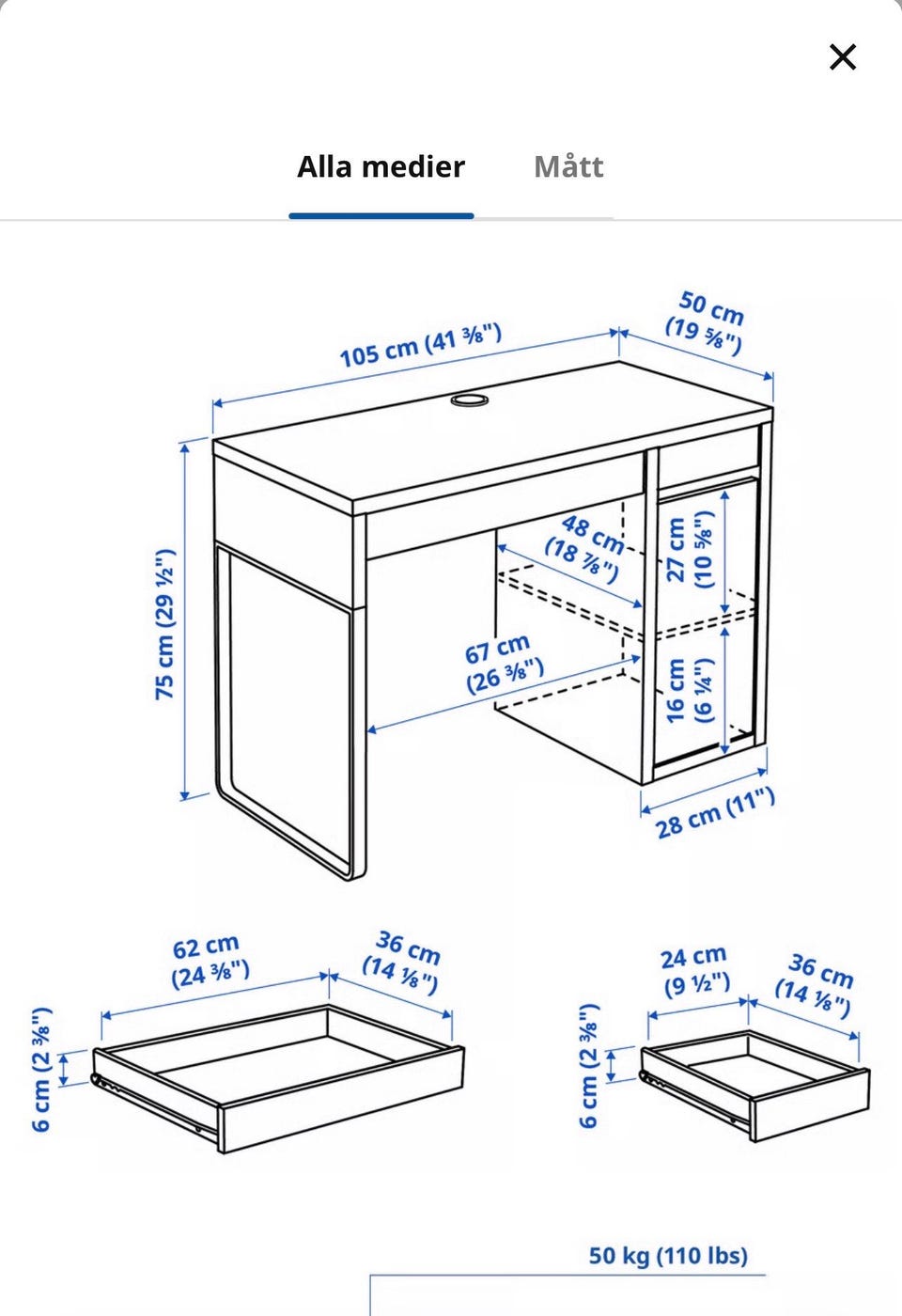 ×

Alla medier Mått

105 cm (41 ⅜")

50 cm (19 ⅝")

75 cm (29 ½")

48 cm (18 ⅞")

27 cm (10 ⅝")

67 cm (26 ⅜")

16 cm (6 ¼")

28 cm (11")

62 cm (24 ⅜")

36 cm (14 ⅛")

6 cm (2 ⅜")

24 cm (9 ½")

36 cm (14 ⅛")

6 cm (2 ⅜")

50 kg (110 lbs)