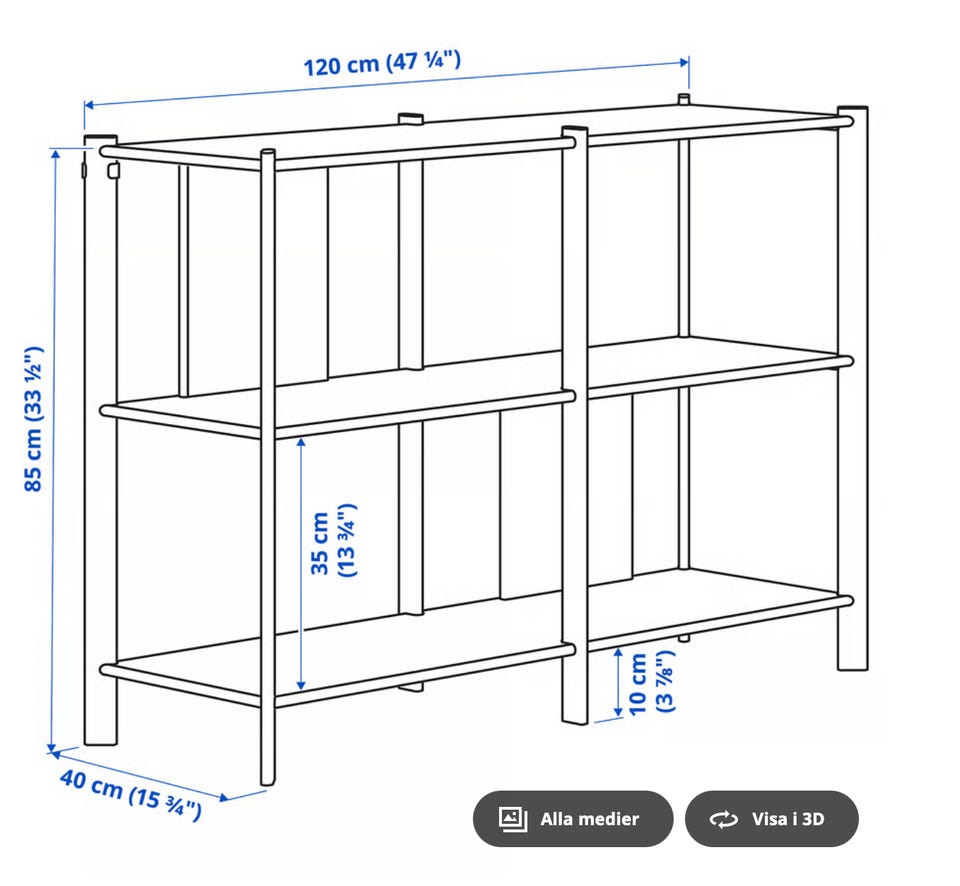 120 cm (47 ¼")

85 cm (33 ½")

35 cm (13 ¾")

10 cm (3 ⅞")

40 cm (15 ¾")

Alla medier

Visa i 3D