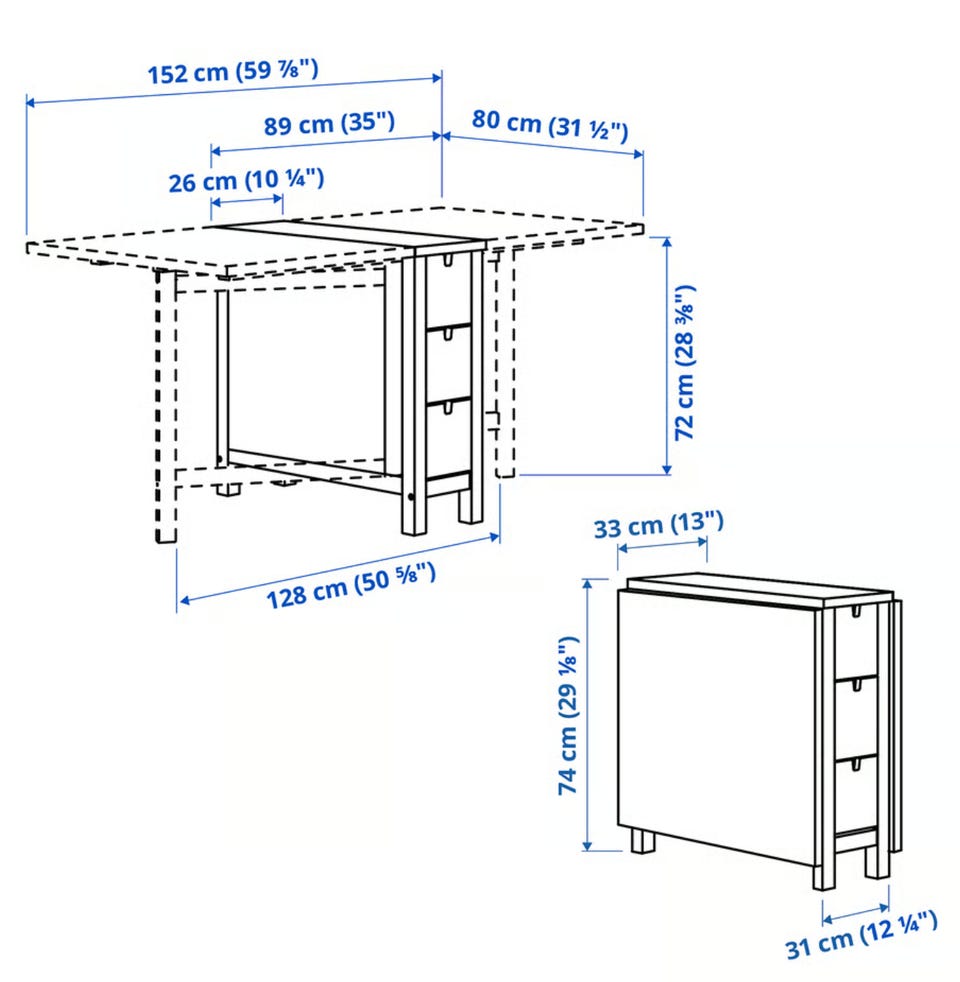 152 cm (59 ⅞")

89 cm (35")

80 cm (31 ½")

26 cm (10 ¼")

72 cm (28 ⅜")

128 cm (50 ⅝")

33 cm (13")

74 cm (29 ⅛")

31 cm (12 ¼")