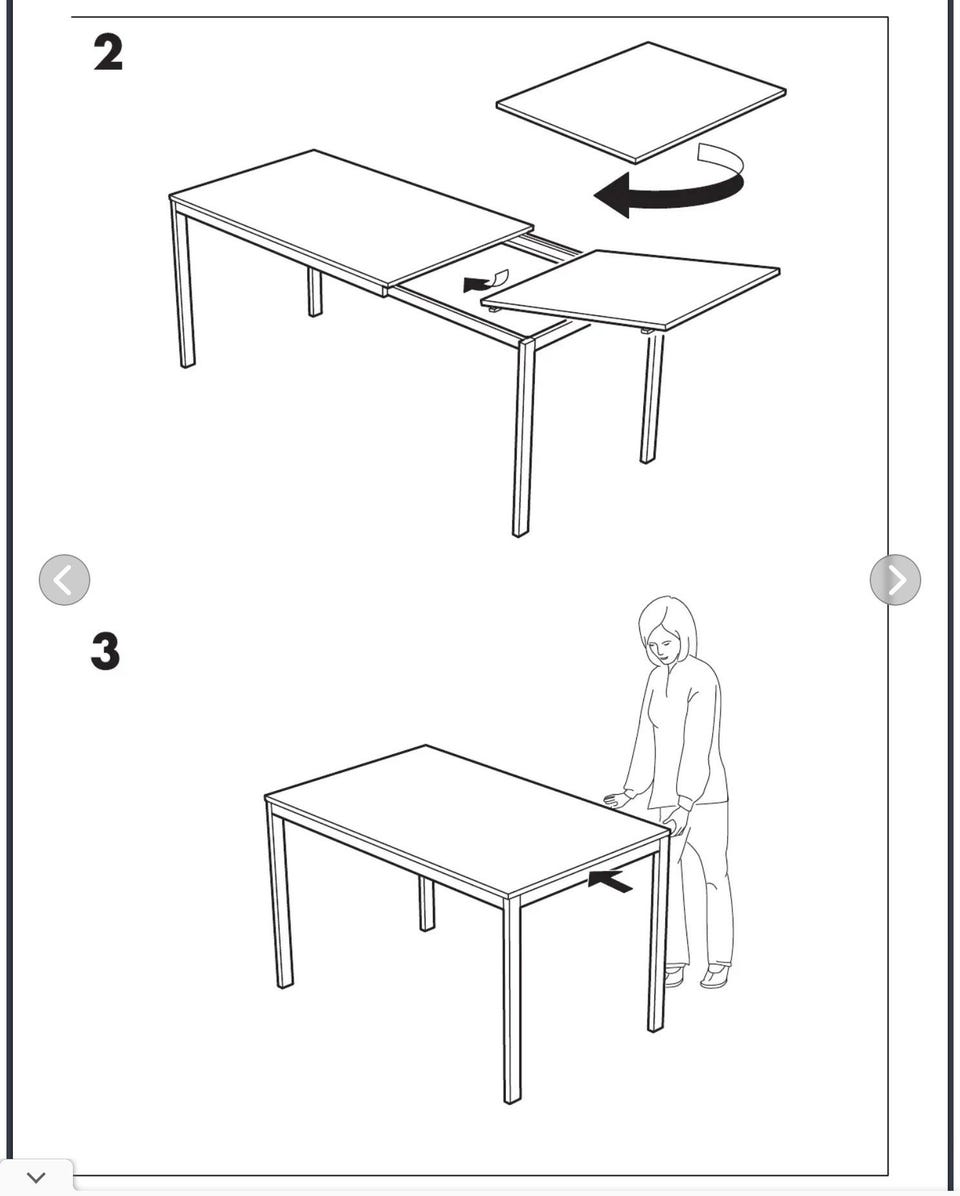 2

3