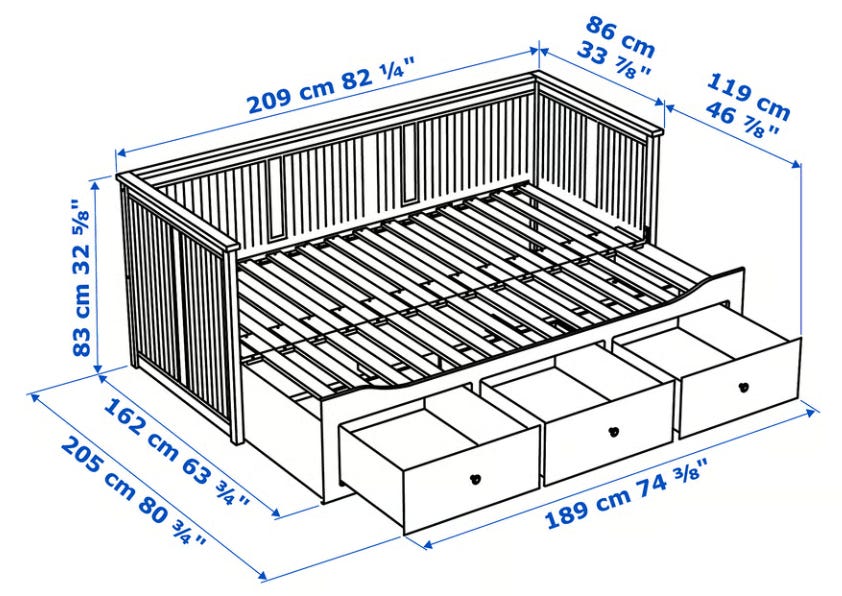 209 cm 82 ¼"
86 cm
33 ⅞"
119 cm
46 ⅞"
83 cm 32 ⅝"
162 cm 63 ¾"
205 cm 80 ¾"
189 cm 74 ⅜"