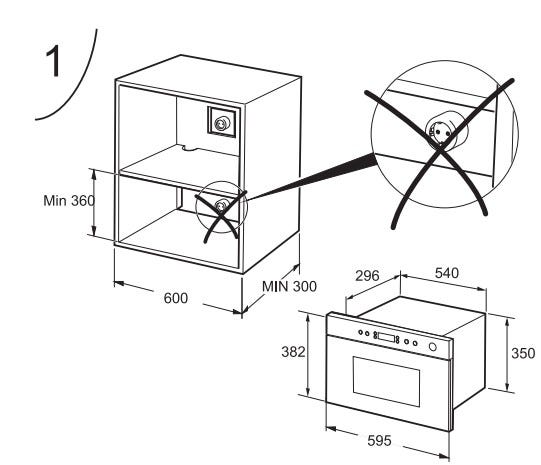 1

Min 360

600

MIN 300

296

540

382

350

595