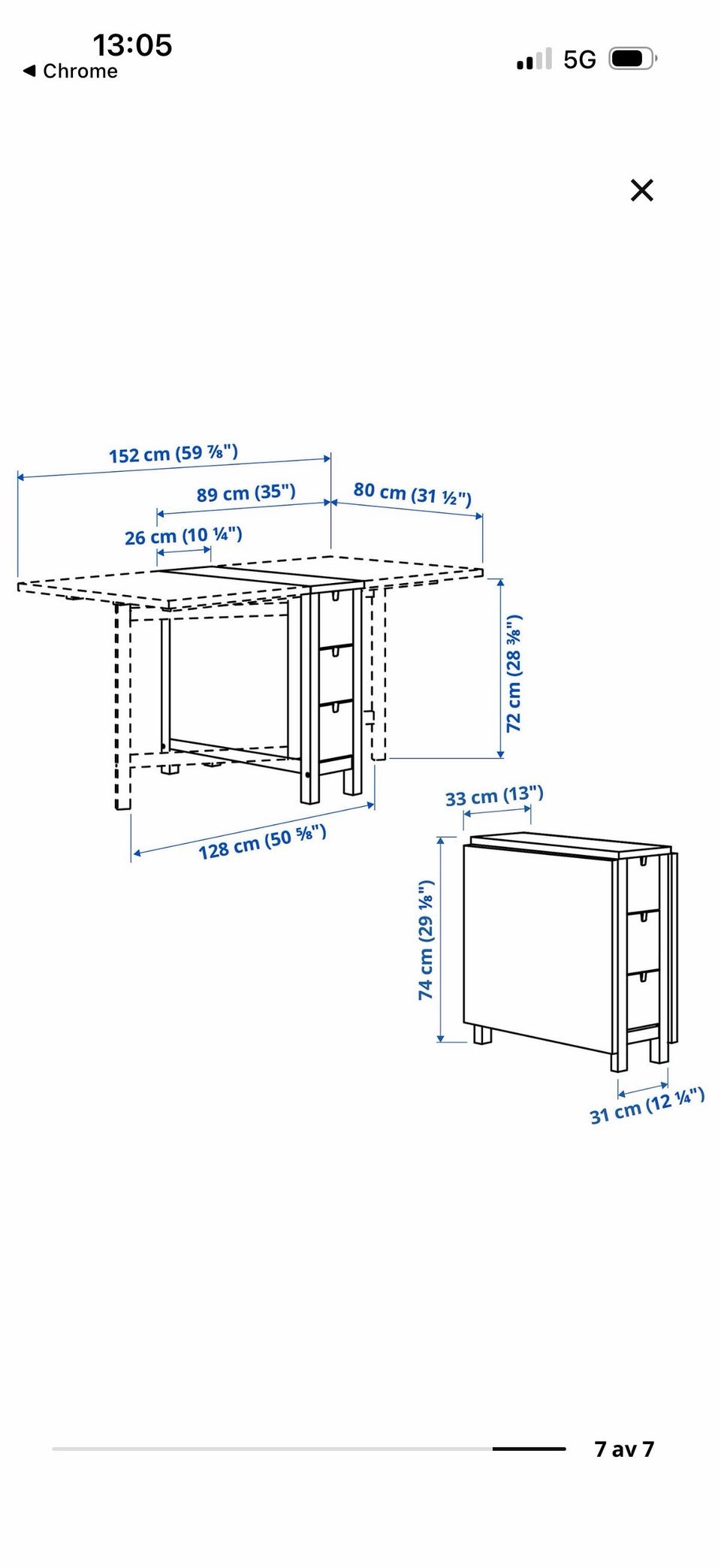 13:05
◀ Chrome
5G

×

152 cm (59 ⅞")
89 cm (35")
80 cm (31 ½")
26 cm (10 ¼")
72 cm (28 ⅜")
128 cm (50 ⅝")

33 cm (13")
74 cm (29 ⅛")
31 cm (12 ¼")

7 av 7