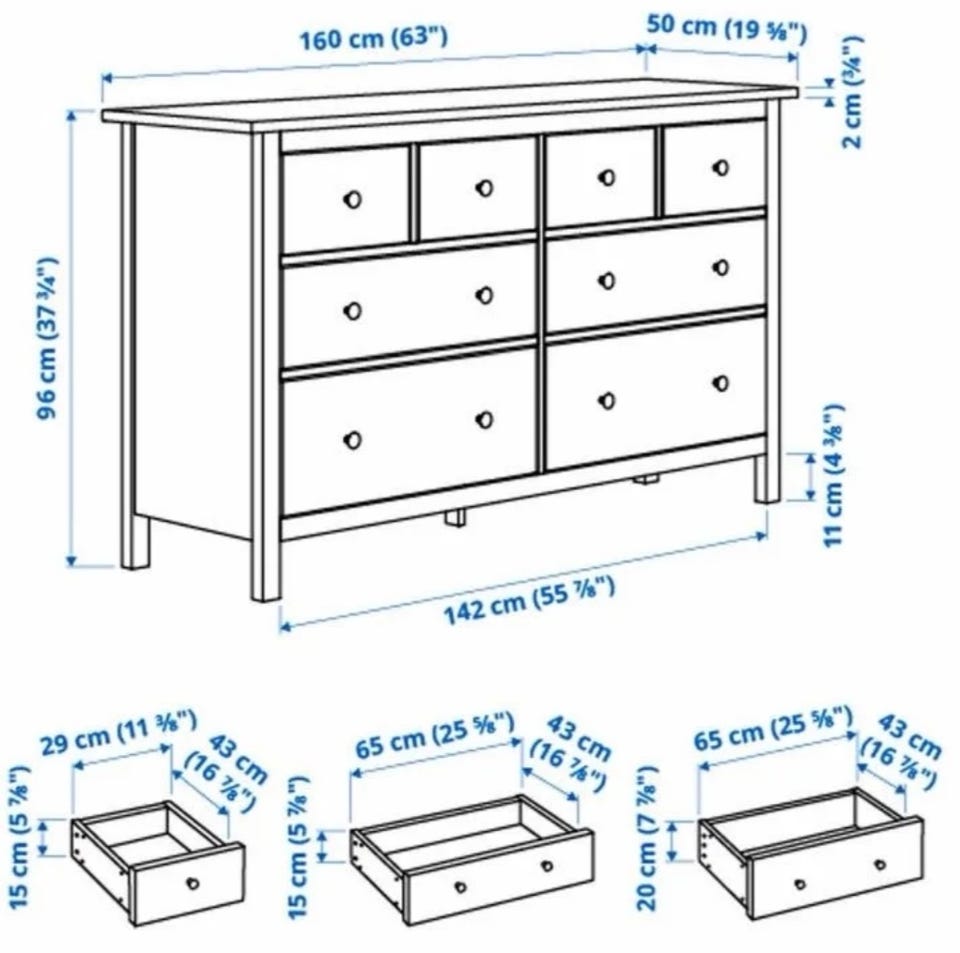 160 cm (63")
50 cm (19 ⅝")
2 cm (¾")
96 cm (37 ¾")
11 cm (4 ⅜")
142 cm (55 ⅞")

29 cm (11 ⅜")
43 cm (16 ⅞")
15 cm (5 ⅞")

65 cm (25 ⅝")
43 cm (16 ⅞")
15 cm (5 ⅞")

65 cm (25 ⅝")
43 cm (16 ⅞")
20 cm (7 ⅞")