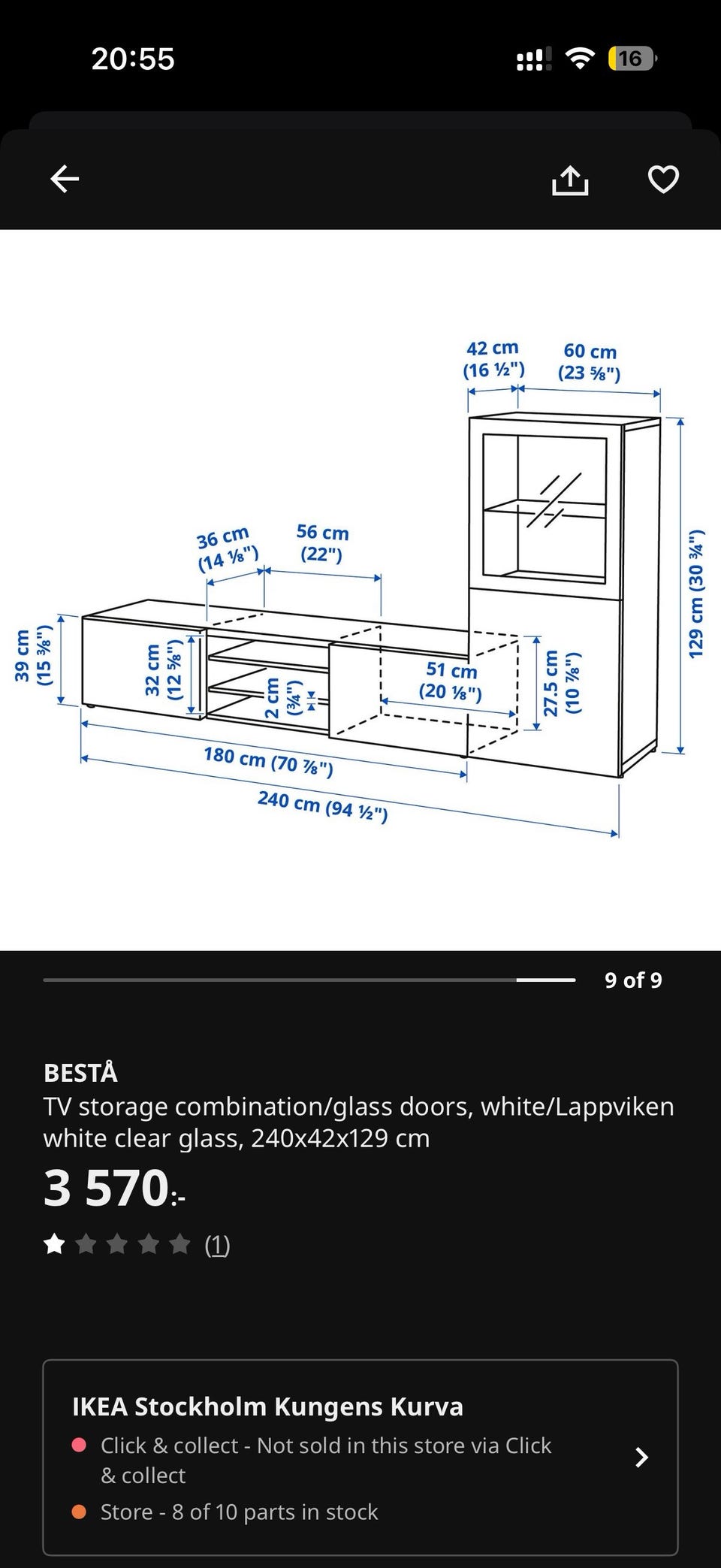 20:55

16

42 cm (16 ½")
60 cm (23 ⅝")
36 cm (14 ⅛")
56 cm (22")
39 cm (15 ⅜")
32 cm (12 ⅝")
2 cm (¾")
51 cm (20 ⅛")
27.5 cm (10 ⅞")
129 cm (30 ¾")
180 cm (70 ⅞")
240 cm (94 ½")

9 of 9

BESTÅ
TV storage combination/glass doors, white/Lappviken white clear glass, 240x42x129 cm
3 570:-
(1)

IKEA Stockholm Kungens Kurva
Click & collect - Not sold in this store via Click & collect
Store - 8 of 10 parts in stock