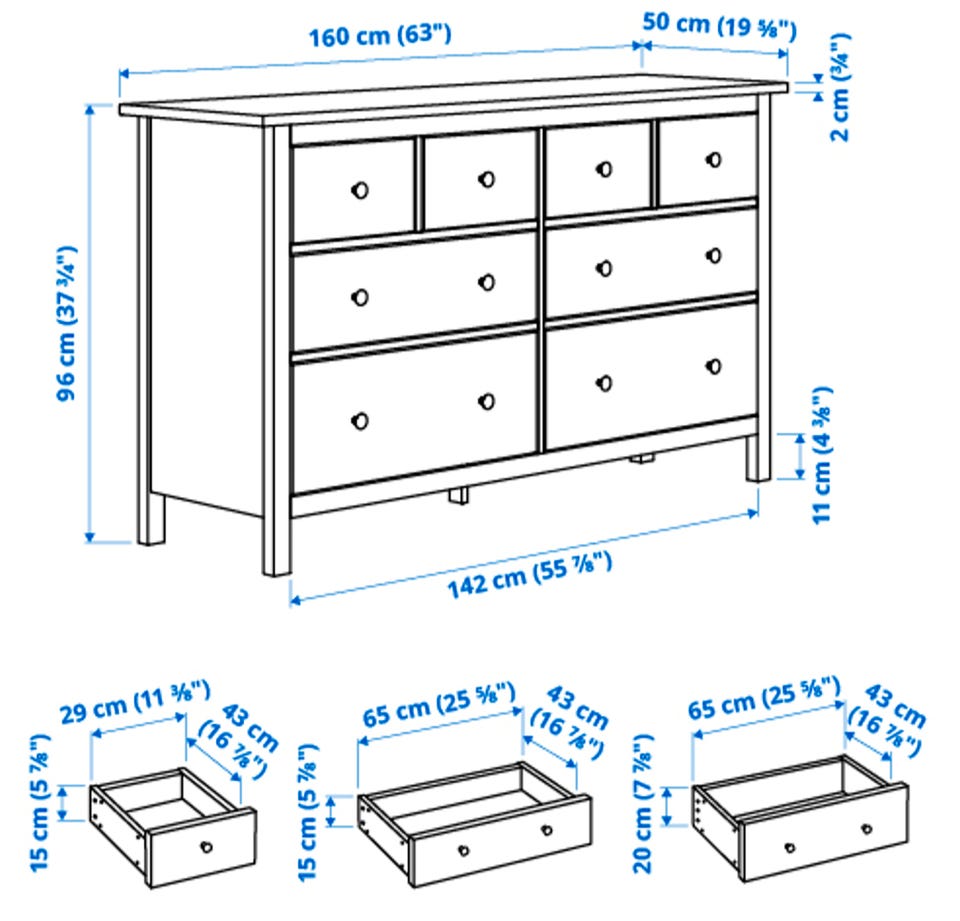 160 cm (63")

50 cm (19 ⅝")

2 cm (¾")

96 cm (37 ¾")

11 cm (4 ⅜")

142 cm (55 ⅞")

29 cm (11 ⅜")

43 cm (16 ⅞")

15 cm (5 ⅞")

65 cm (25 ⅝")

43 cm (16 ⅞")

15 cm (5 ⅞")

65 cm (25 ⅝")

43 cm (16 ⅞")

20 cm (7 ⅞")