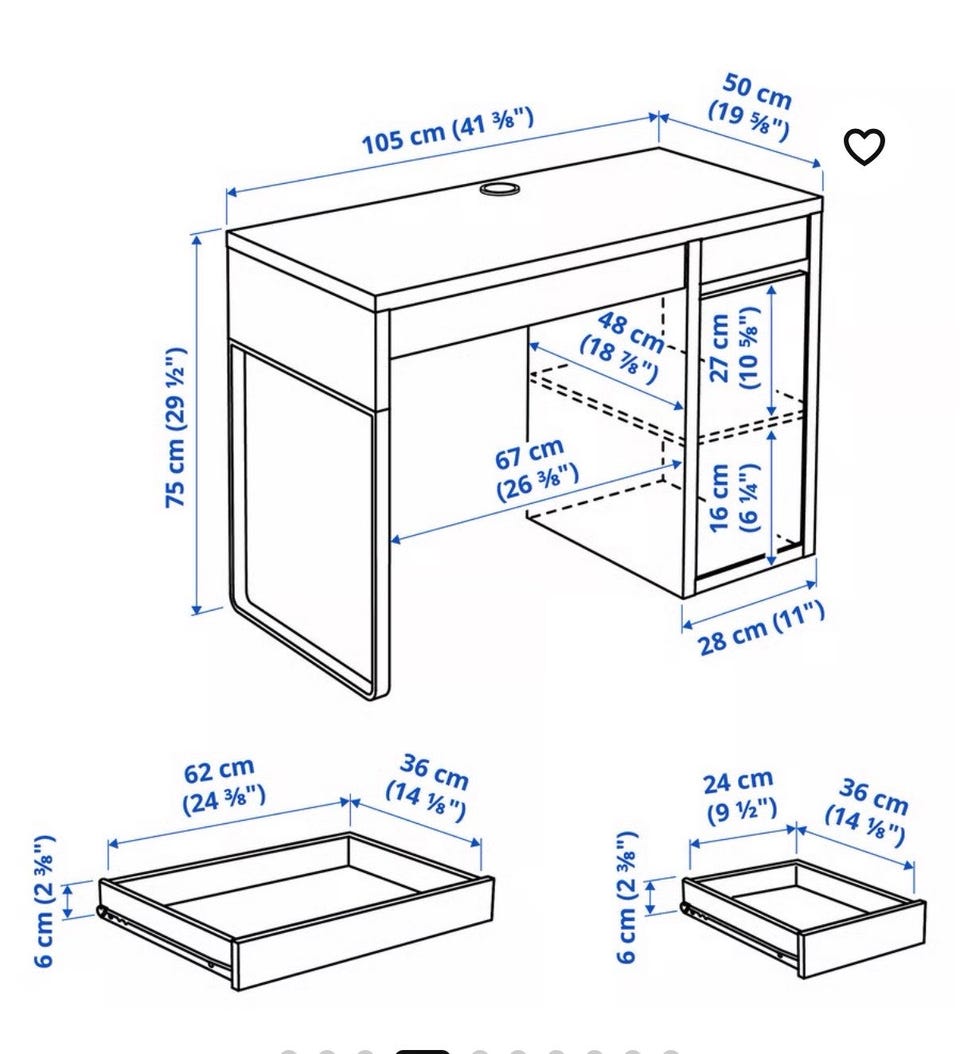 105 cm (41 ⅜")

50 cm (19 ⅝")

75 cm (29 ½")

48 cm (18 ⅞")

27 cm (10 ⅝")

67 cm (26 ⅜")

16 cm (6 ¼")

28 cm (11")

62 cm (24 ⅜")

36 cm (14 ⅛")

6 cm (2 ⅜")

24 cm (9 ½")

36 cm (14 ⅛")

6 cm (2 ⅜")