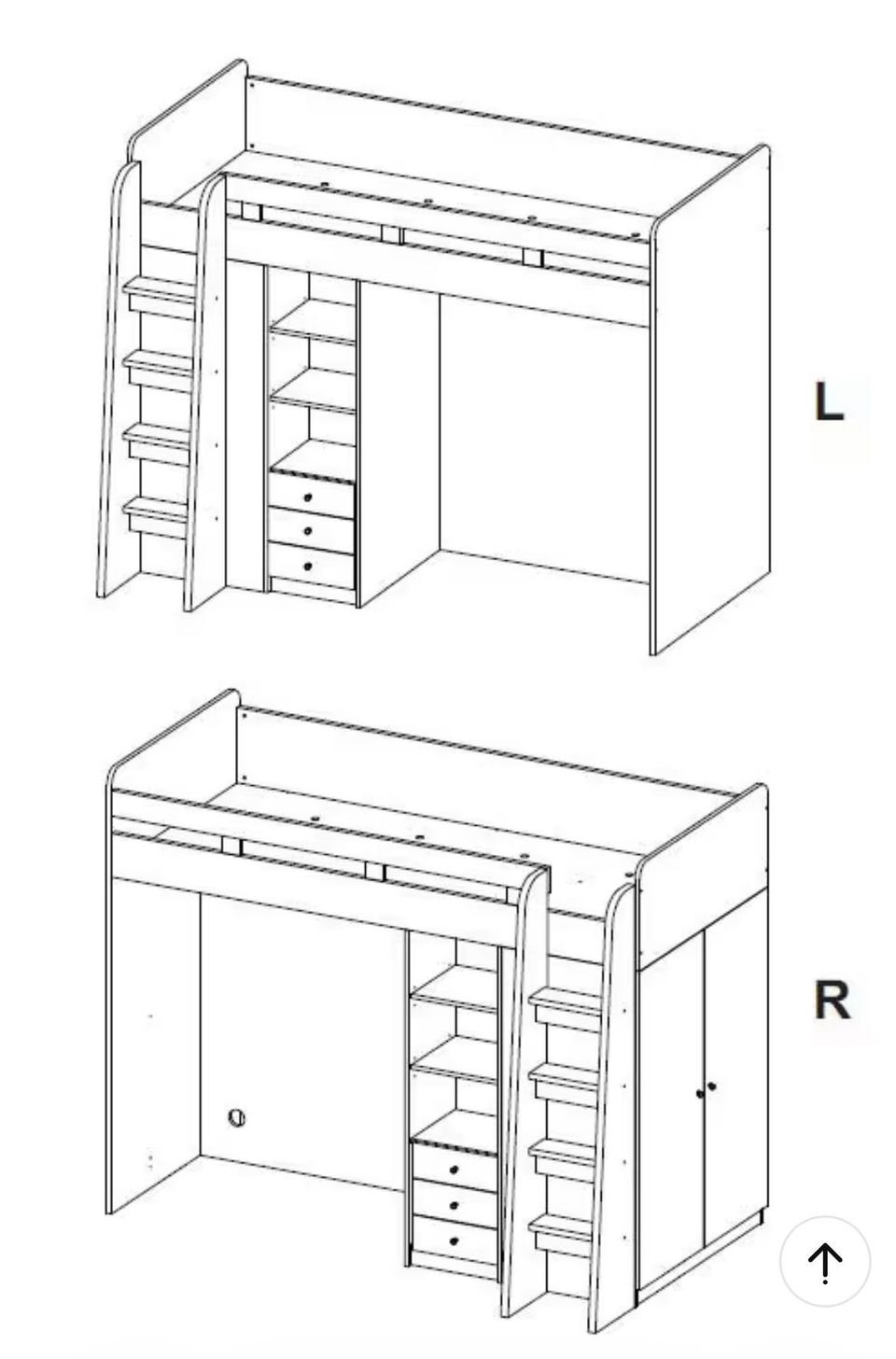 L

R