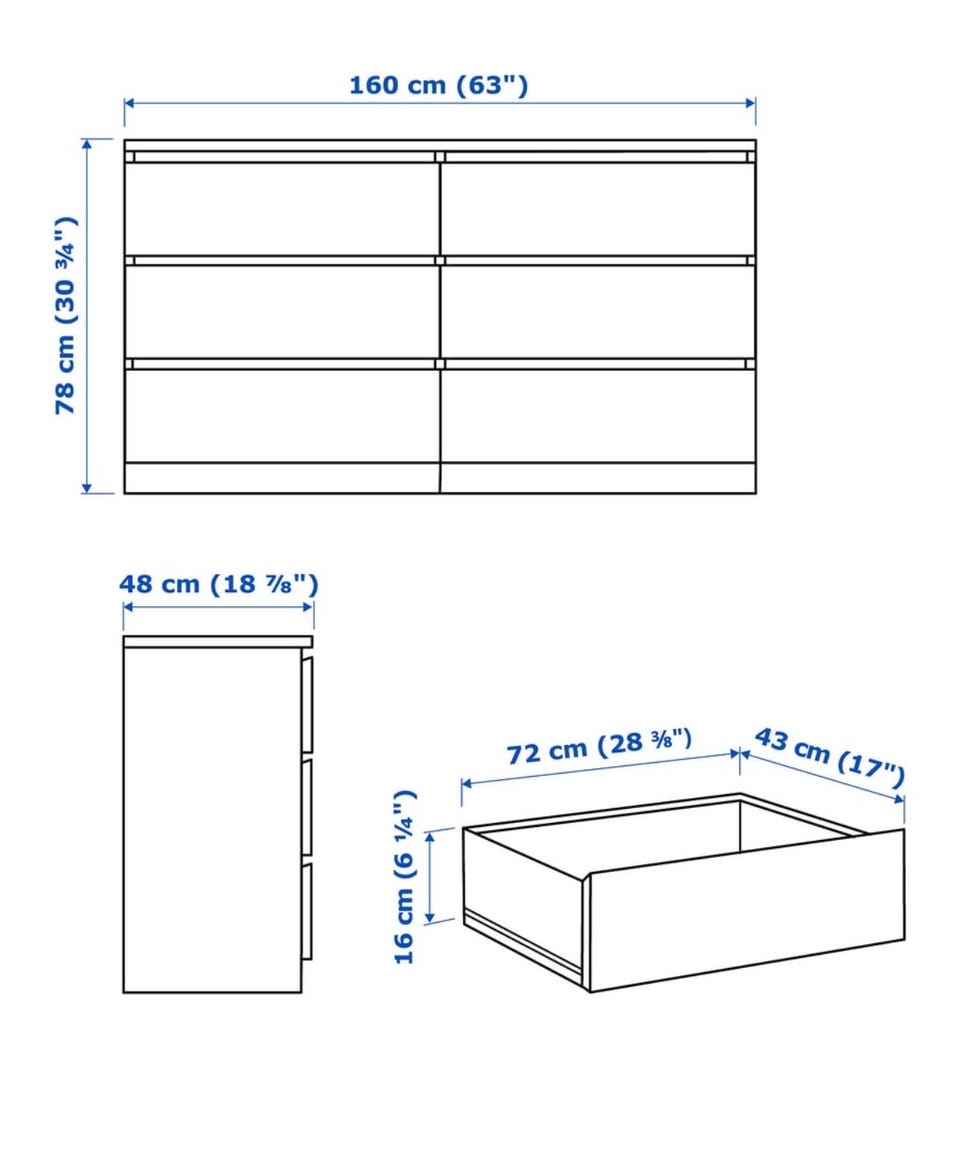 160 cm (63")

78 cm (30 ¾")

48 cm (18 ⅞")

72 cm (28 ⅜")

43 cm (17")

16 cm (6 ¼")