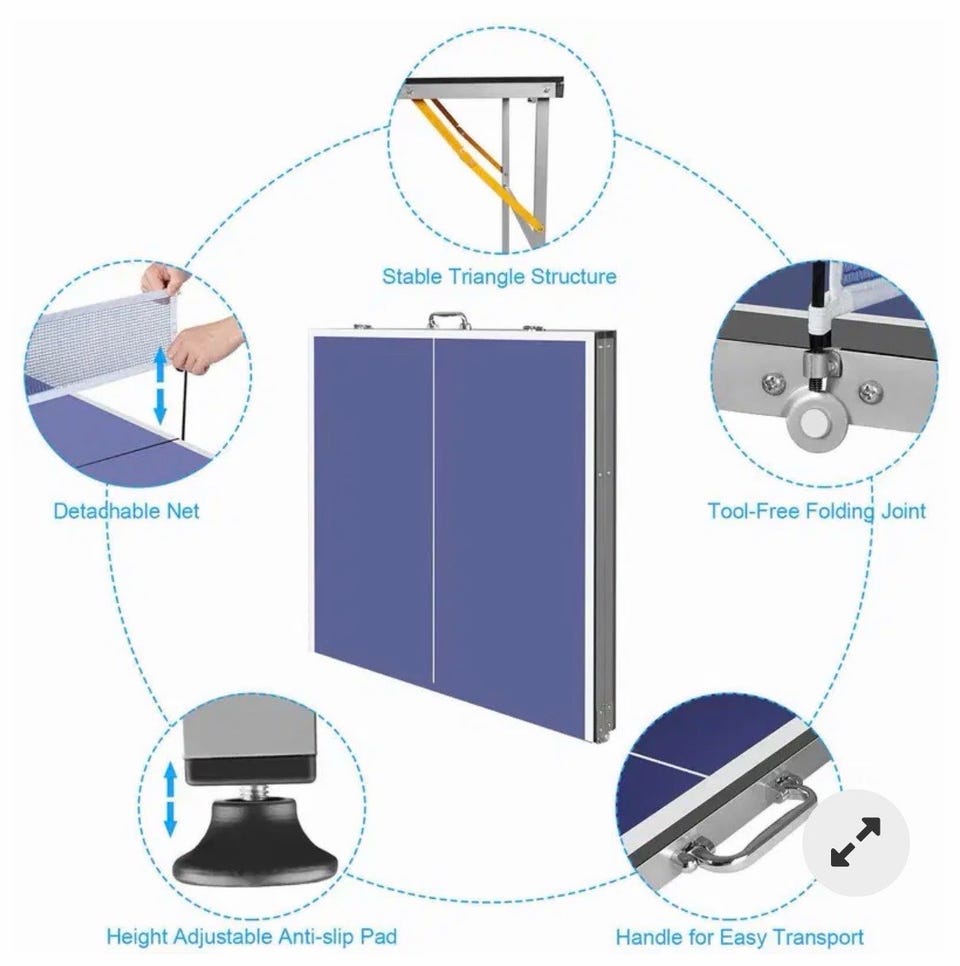 Stable Triangle Structure

Detachable Net

Tool-Free Folding Joint

Height Adjustable Anti-slip Pad

Handle for Easy Transport