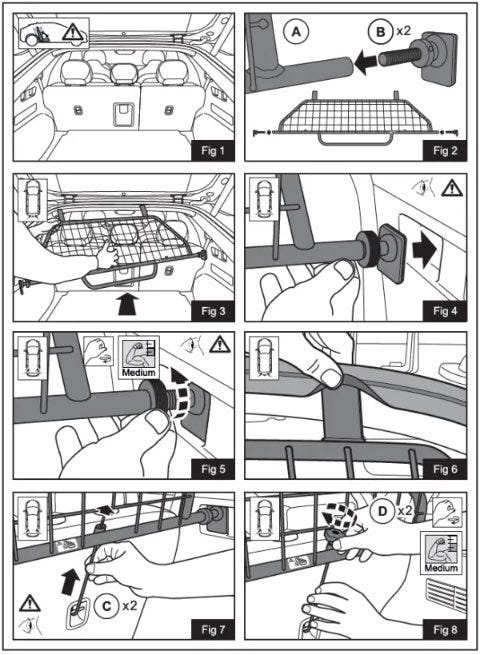 Fig 1

A

B x2

Fig 2

Fig 3

Fig 4

Medium

Fig 5

Fig 6

C x2

Fig 7

D x2

Medium

Fig 8