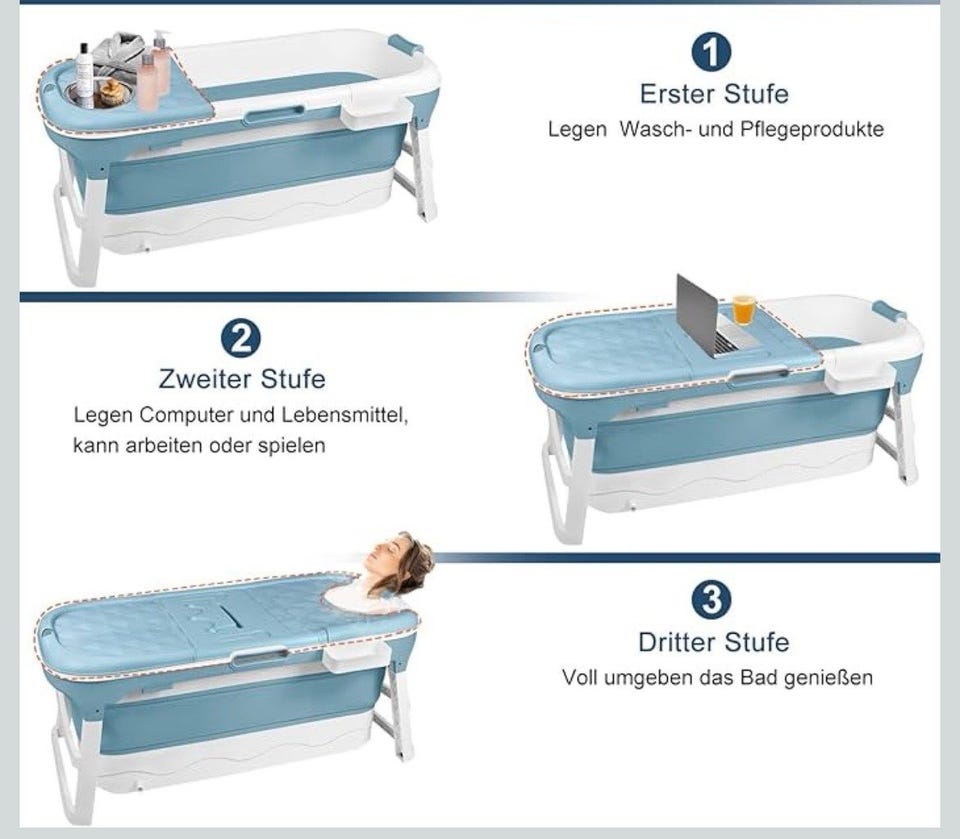 1
Erster Stufe
Legen  Wasch- und Pflegeprodukte

2
Zweiter Stufe
Legen Computer und Lebensmittel, kann arbeiten oder spielen

3
Dritter Stufe
Voll umgeben das Bad genießen