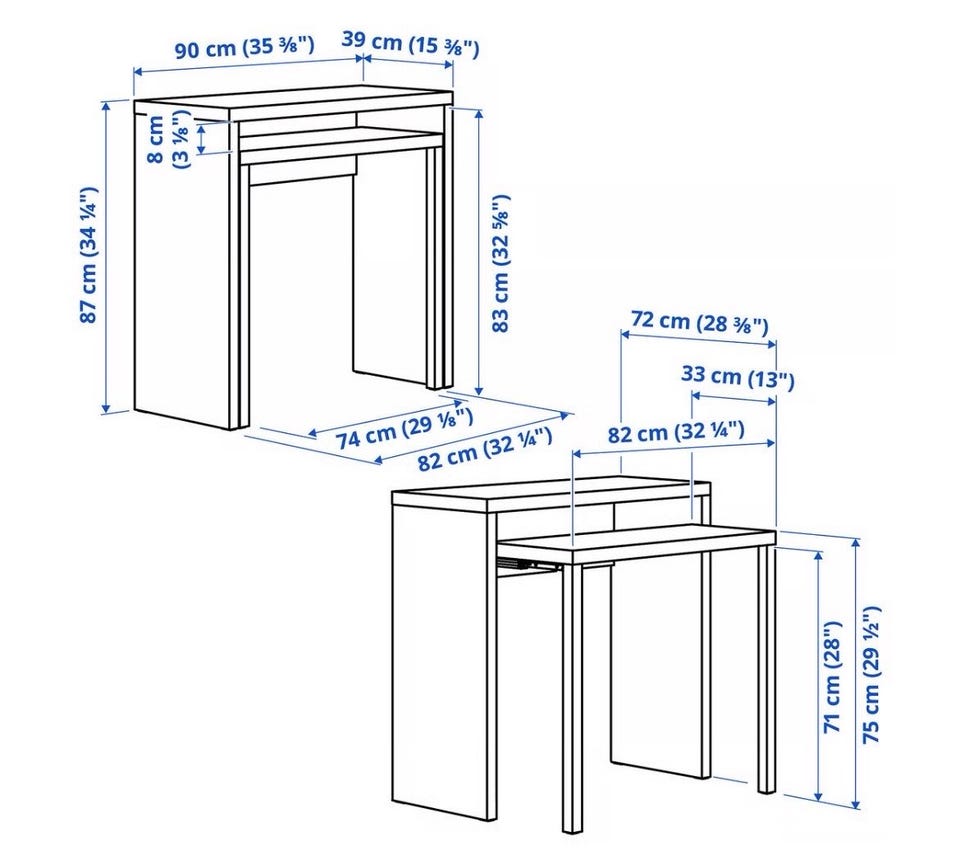 90 cm (35 ⅜")
39 cm (15 ⅜")
8 cm (3 ⅛")
87 cm (34 ¼")
83 cm (32 ⅝")
74 cm (29 ⅛")
82 cm (32 ¼")
72 cm (28 ⅜")
33 cm (13")
82 cm (32 ¼")
71 cm (28")
75 cm (29 ½")