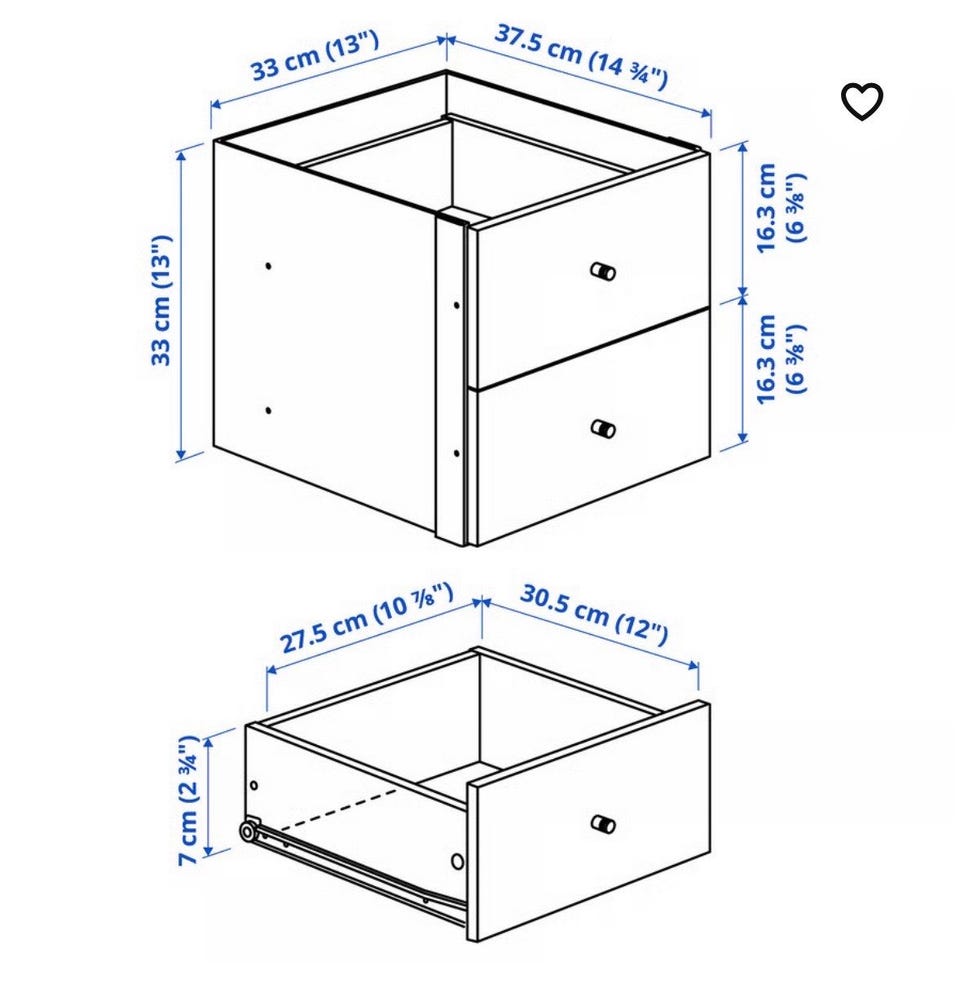 33 cm (13")
37.5 cm (14 ¾")
33 cm (13")
16.3 cm (6 ⅜")
16.3 cm (6 ⅜")
27.5 cm (10 ⅞")
30.5 cm (12")
7 cm (2 ¾")