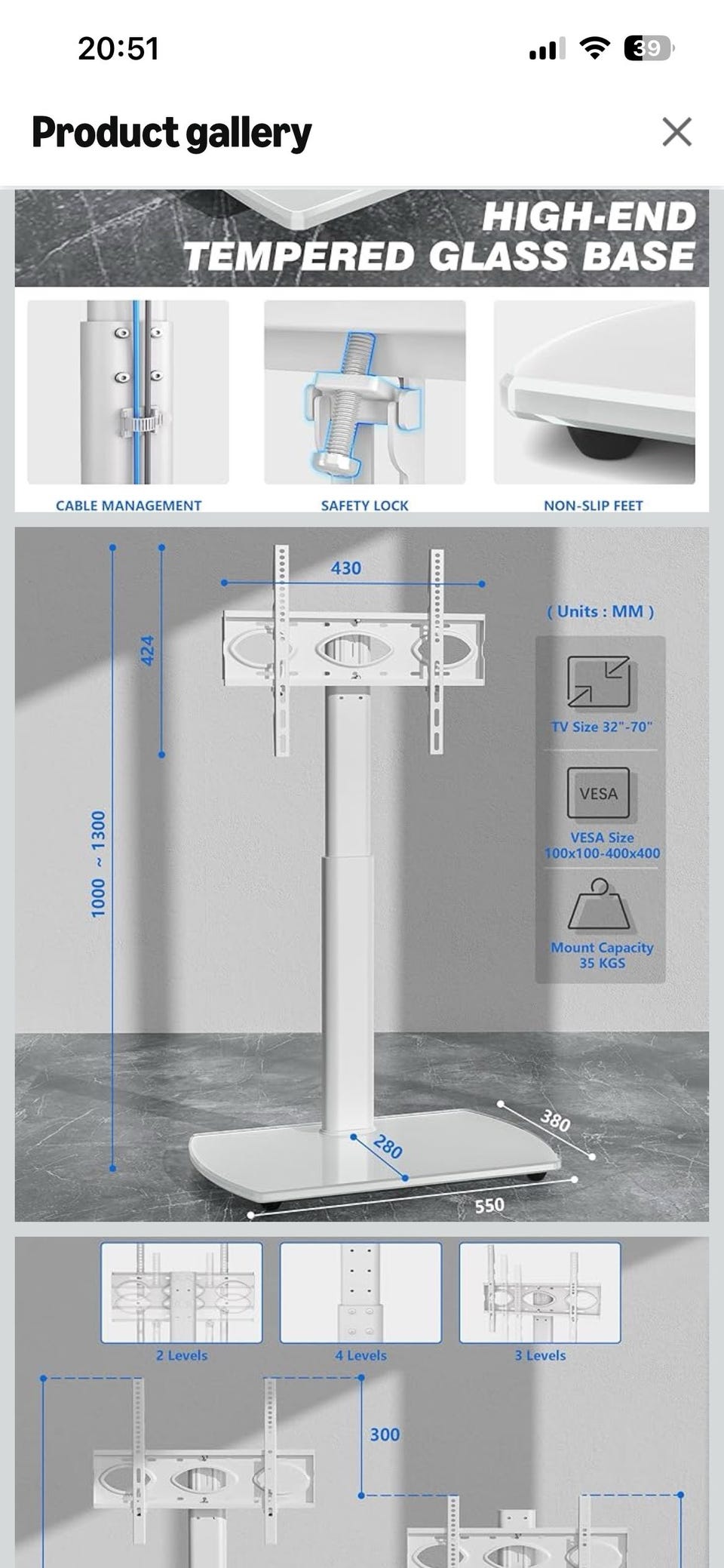 20:51

39

Product gallery

HIGH-END TEMPERED GLASS BASE

CABLE MANAGEMENT

SAFETY LOCK

NON-SLIP FEET

430

424

1000 ~ 1300

( Units : MM )

TV Size 32"-70"

VESA

VESA Size 100x100-400x400

Mount Capacity 35 KGS

380

280

550

2 Levels

4 Levels

3 Levels

300