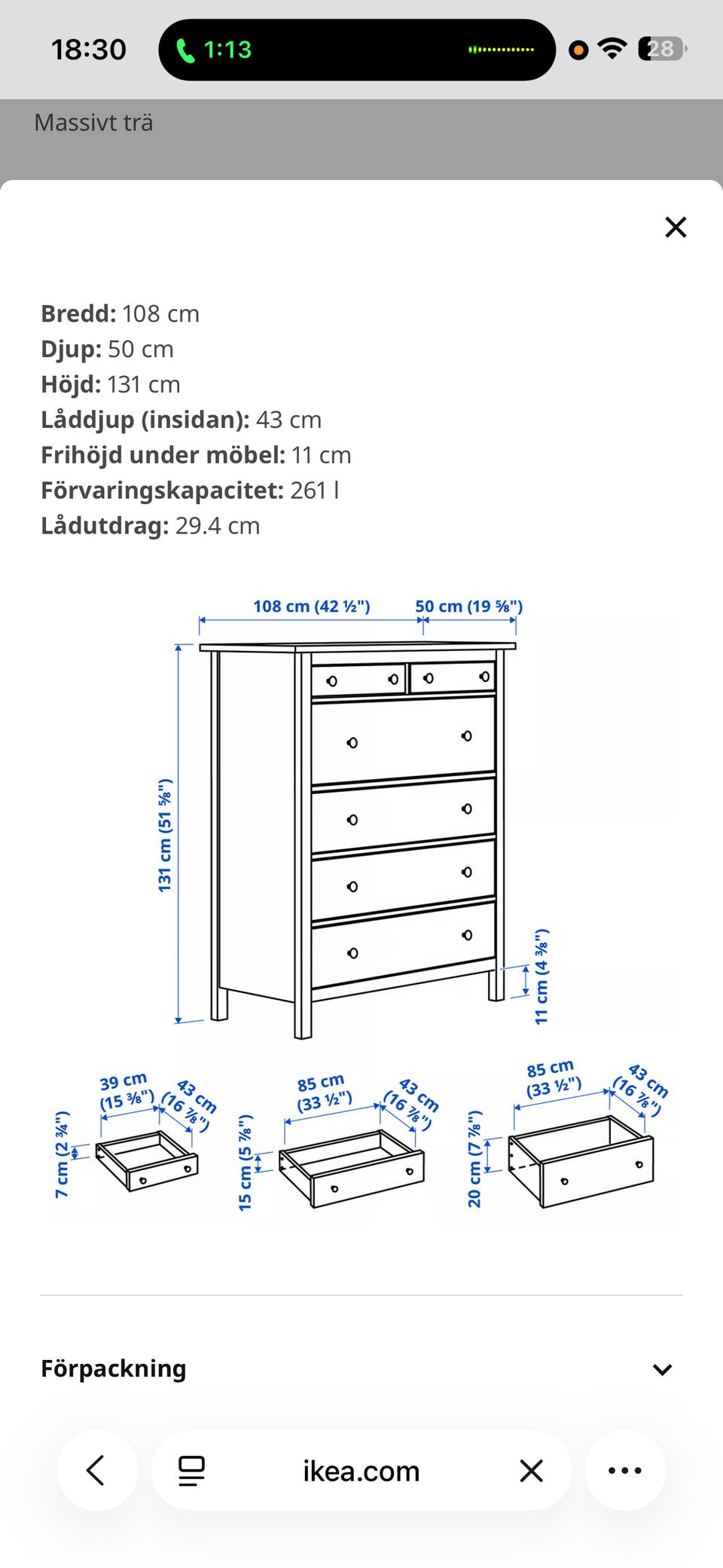 18:30 1:13 28

Massivt trä

Bredd: 108 cm
Djup: 50 cm
Höjd: 131 cm
Låddjup (insidan): 43 cm
Frihöjd under möbel: 11 cm
Förvaringskapacitet: 261 l
Lådutdrag: 29.4 cm

108 cm (42 ½") 50 cm (19 ⅝")
131 cm (51 ⅝")
11 cm (4 ⅜")

39 cm (15 ⅜") 43 cm (16 ⅞") 7 cm (2 ¾")
85 cm (33 ½") 43 cm (16 ⅞") 15 cm (5 ⅞")
85 cm (33 ½") 43 cm (16 ⅞") 20 cm (7 ⅞")

Förpackning

ikea.com