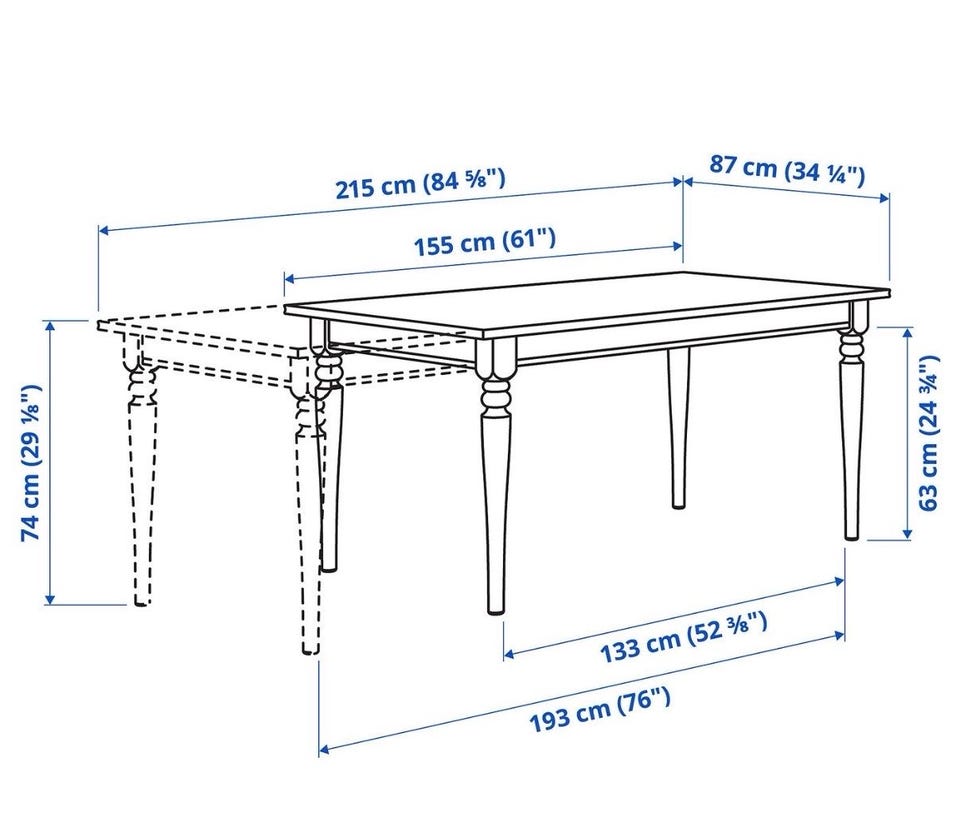 215 cm (84 ⅝")

87 cm (34 ¼")

155 cm (61")

74 cm (29 ⅛")

63 cm (24 ¾")

133 cm (52 ⅜")

193 cm (76")