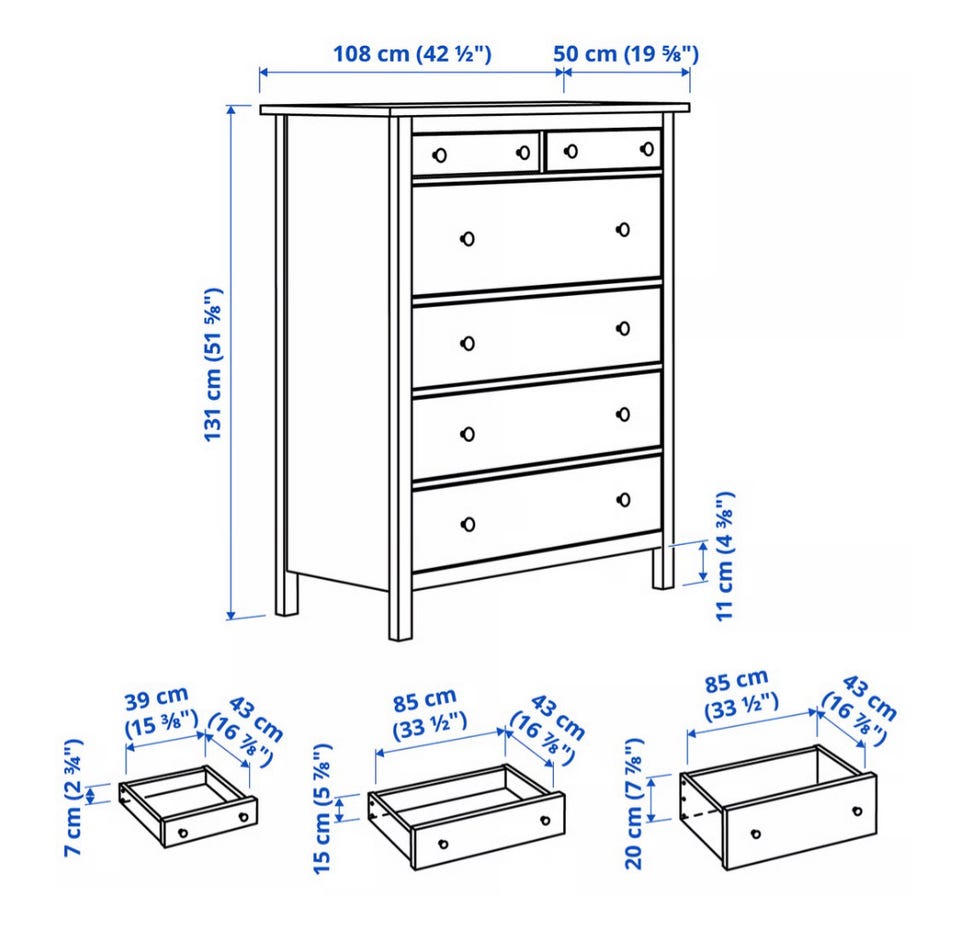 108 cm (42 ½")
50 cm (19 ⅝")
131 cm (51 ⅝")
11 cm (4 ⅜")
39 cm (15 ⅜")
43 cm (16 ⅞")
7 cm (2 ¾")
85 cm (33 ½")
43 cm (16 ⅞")
15 cm (5 ⅞")
85 cm (33 ½")
43 cm (16 ⅞")
20 cm (7 ⅞")