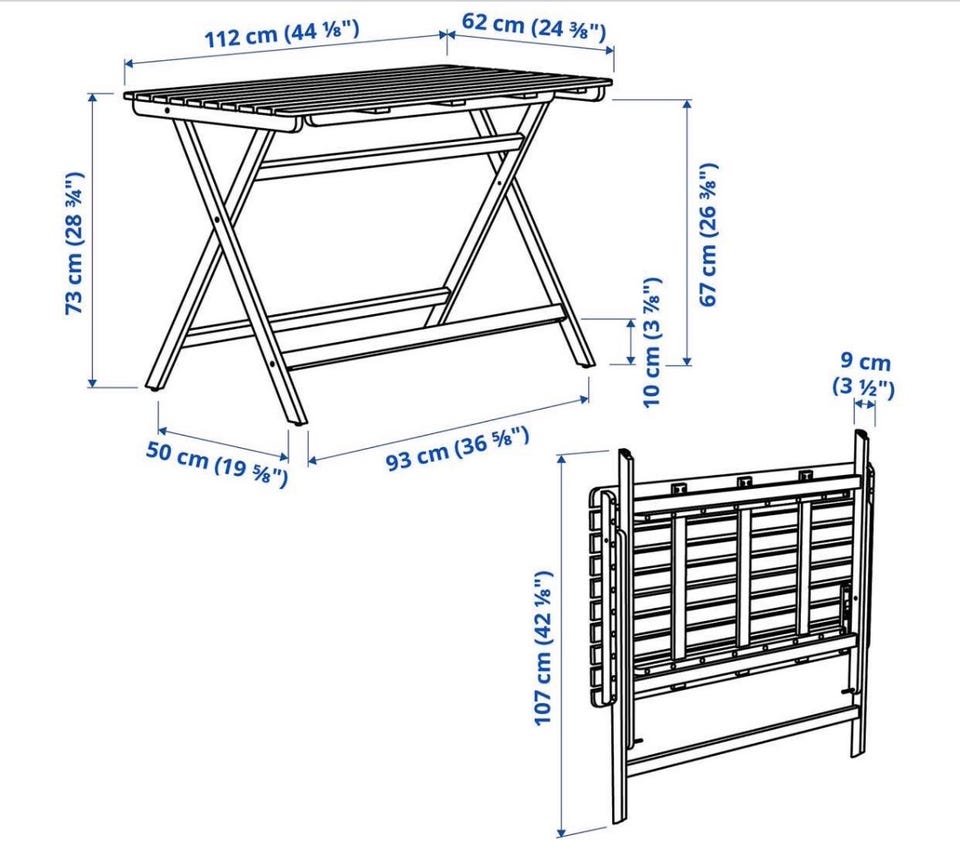 112 cm (44 ⅛")
62 cm (24 ⅜")
73 cm (28 ¾")
67 cm (26 ⅜")
10 cm (3 ⅞")
50 cm (19 ⅝")
93 cm (36 ⅝")
9 cm
(3 ½")
107 cm (42 ⅛")