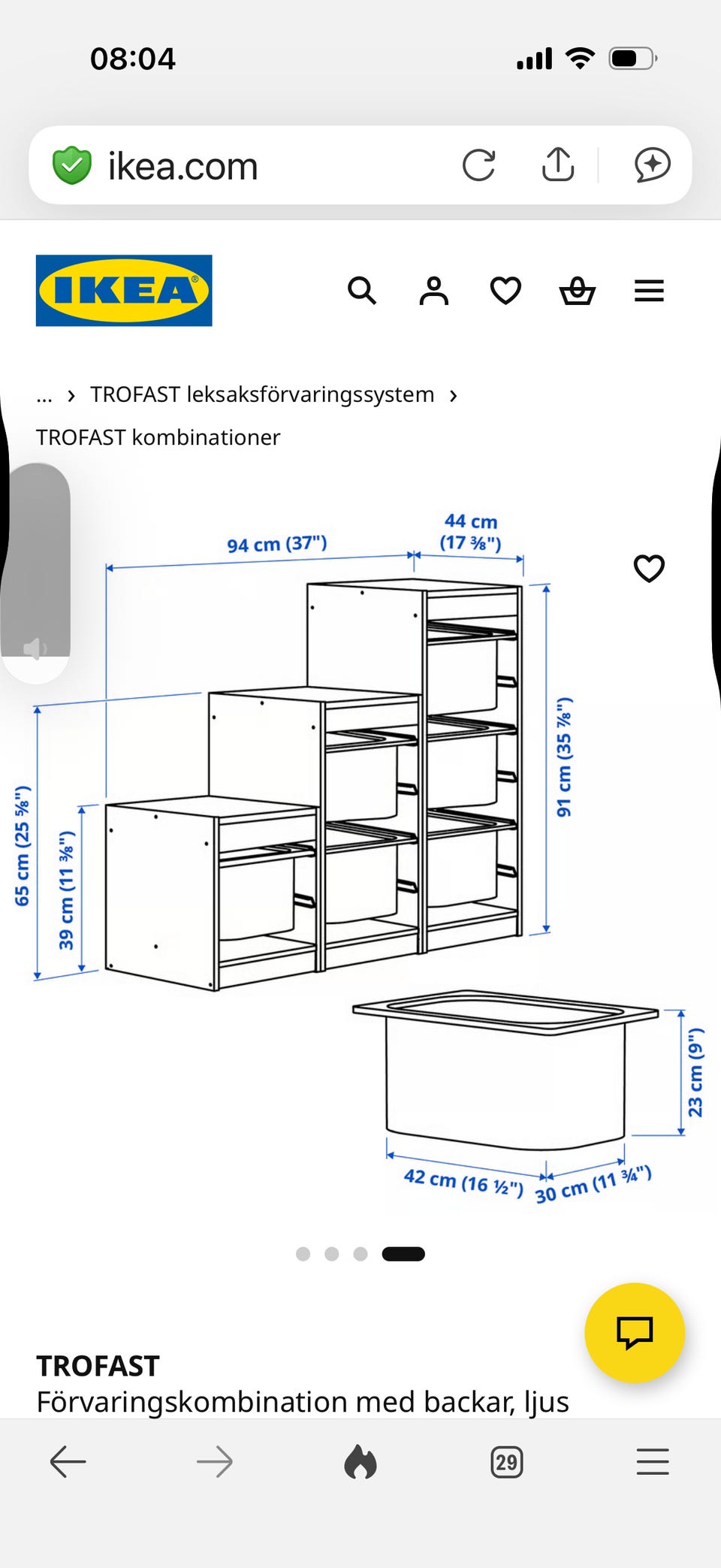 08:04

ikea.com

IKEA

... › TROFAST leksaksförvaringssystem ›
TROFAST kombinationer

94 cm (37")
44 cm (17 ⅜")
91 cm (35 ⅞")
65 cm (25 ⅝")
39 cm (11 ⅜")
23 cm (9")
42 cm (16 ½")
30 cm (11 ¾")

TROFAST
Förvaringskombination med backar, ljus

29