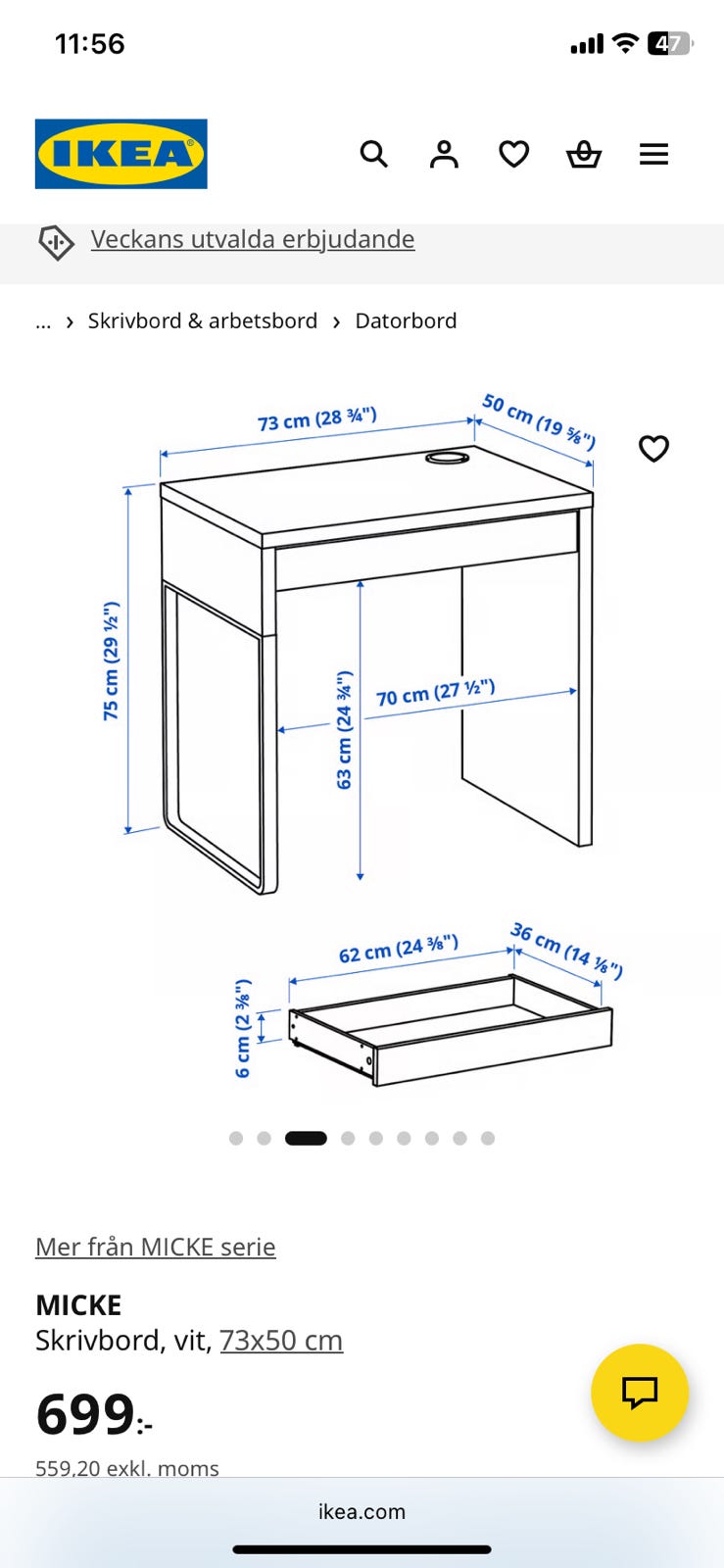 11:56

47

IKEA

Veckans utvalda erbjudande

... › Skrivbord & arbetsbord › Datorbord

73 cm (28 ¾")
50 cm (19 ⅝")
75 cm (29 ½")
63 cm (24 ¾")
70 cm (27 ½")
62 cm (24 ⅜")
36 cm (14 ⅛")
6 cm (2 ⅜")

Mer från MICKE serie

MICKE
Skrivbord, vit, 73x50 cm

699:-
559,20 exkl. moms

ikea.com